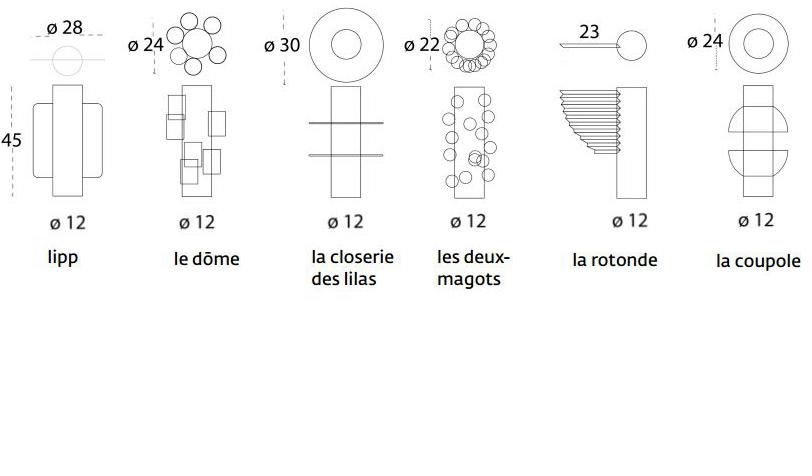 ø 28

45

ø 12

lipp

ø 24

ø 12

le dōme

ø 30

ø 12

la closerie des lilas

ø 22

ø 12

les deux-magots

23

ø 12

la rotonde

ø 24

ø 12

la coupole