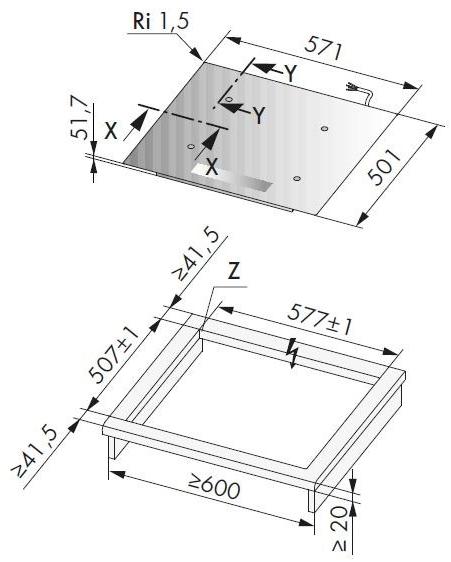 Ri 1,5
571
Y
Y
51,7
X
X
501
≥41,5
Z
577±1
507±1
≥41,5
≥600
≥ 20