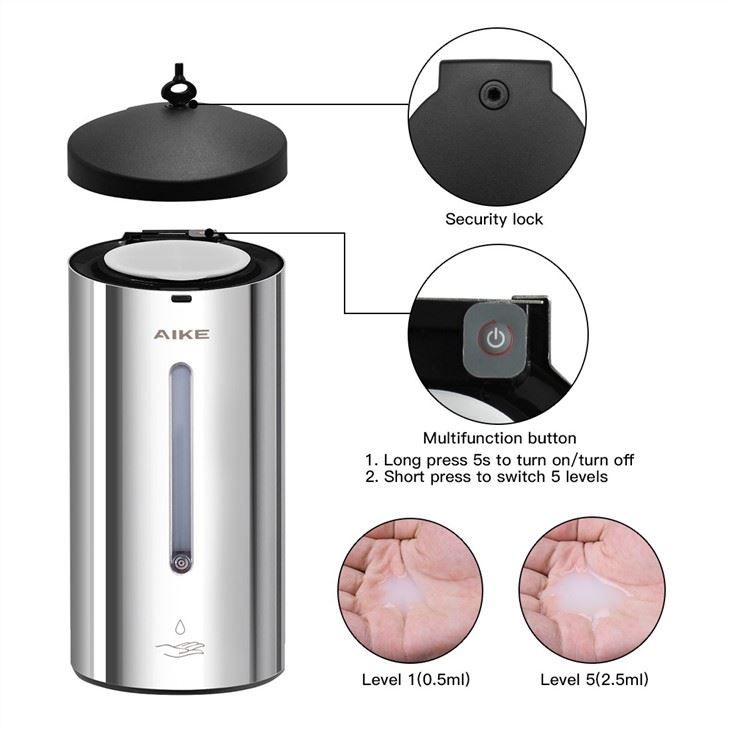 Security lock

AIKE

Multifunction button
1. Long press 5s to turn on/turn off
2. Short press to switch 5 levels

Level 1(0.5ml)

Level 5(2.5ml)