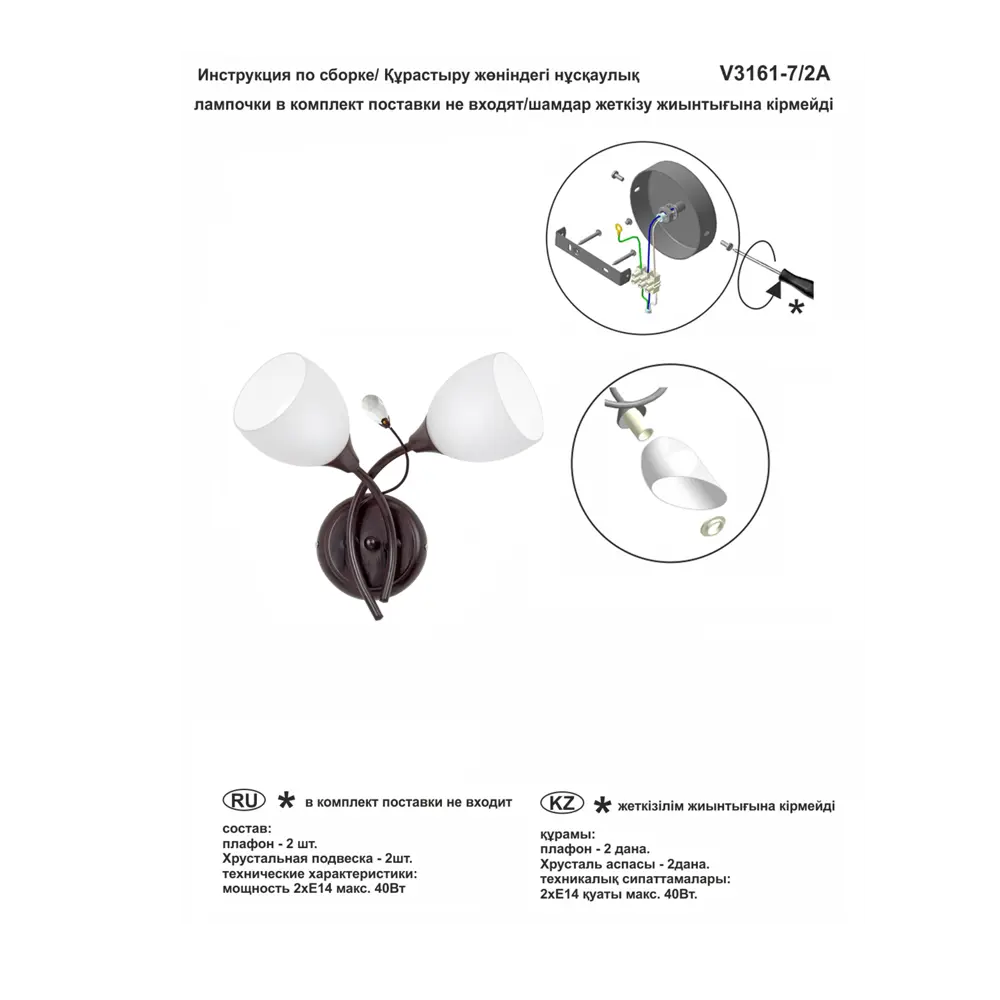 Инструкция по сборке/ Құрастыру жөніндегі нұсқаулық V3161-7/2A

лампочки в комплект поставки не входят/шамдар жеткізу жиынтығына кірмейді

*

RU * в комплект поставки не входит

состав:
плафон - 2 шт.
Хрустальная подвеска - 2шт.
технические характеристики:
мощность 2хЕ14 макс. 40Вт

KZ * жеткізілім жиынтығына кірмейді

құрамы:
плафон - 2 дана.
Хрусталь аспасы - 2дана.
техникалық сипаттамалары:
2хЕ14 қуаты макс. 40Вт.