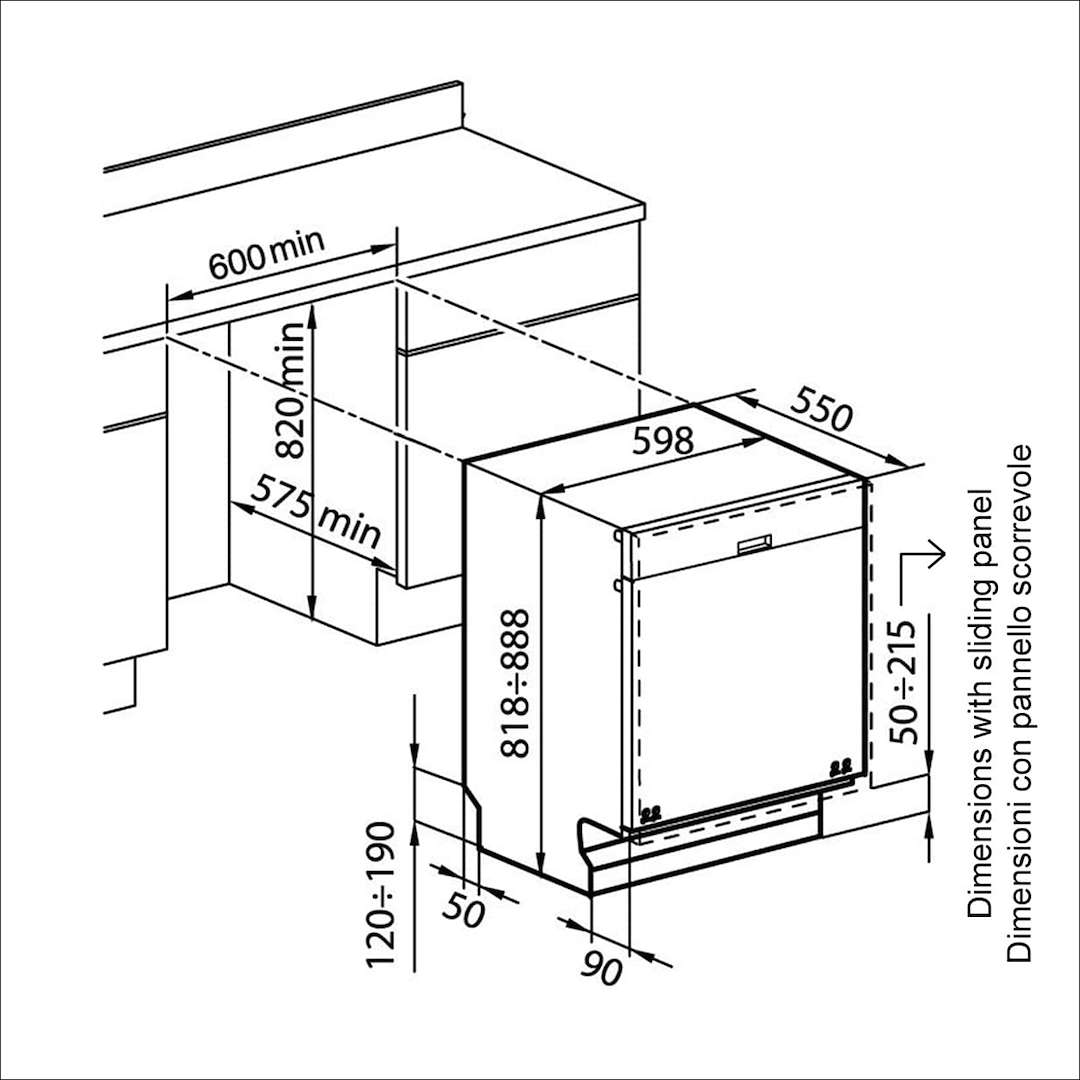 600 min

820 min

575 min

598

550

818÷888

50÷215

120÷190

50

90

Dimensions with sliding panel
Dimensioni con pannello scorrevole