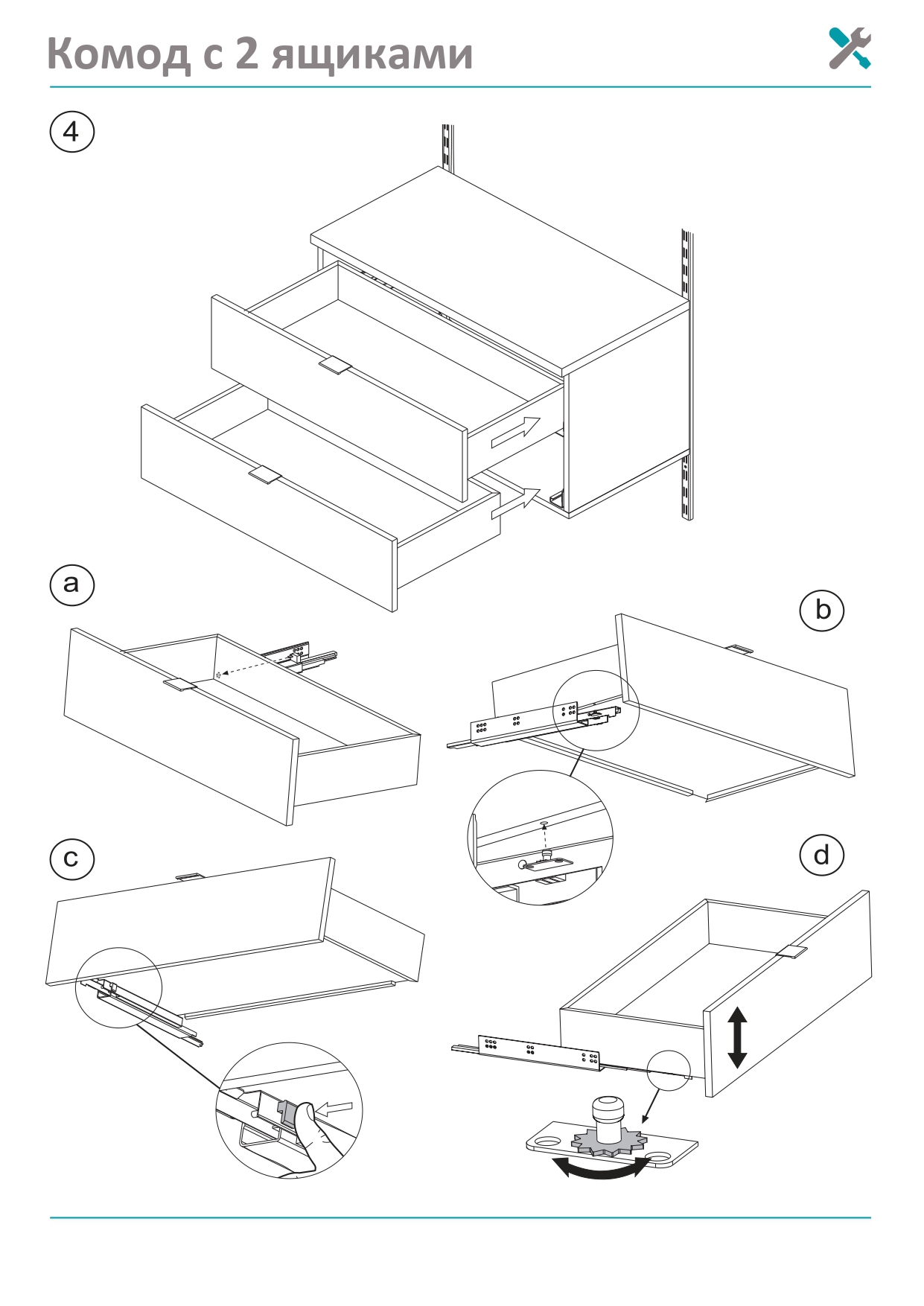 Комод с 2 ящиками

4

a

b

c

d