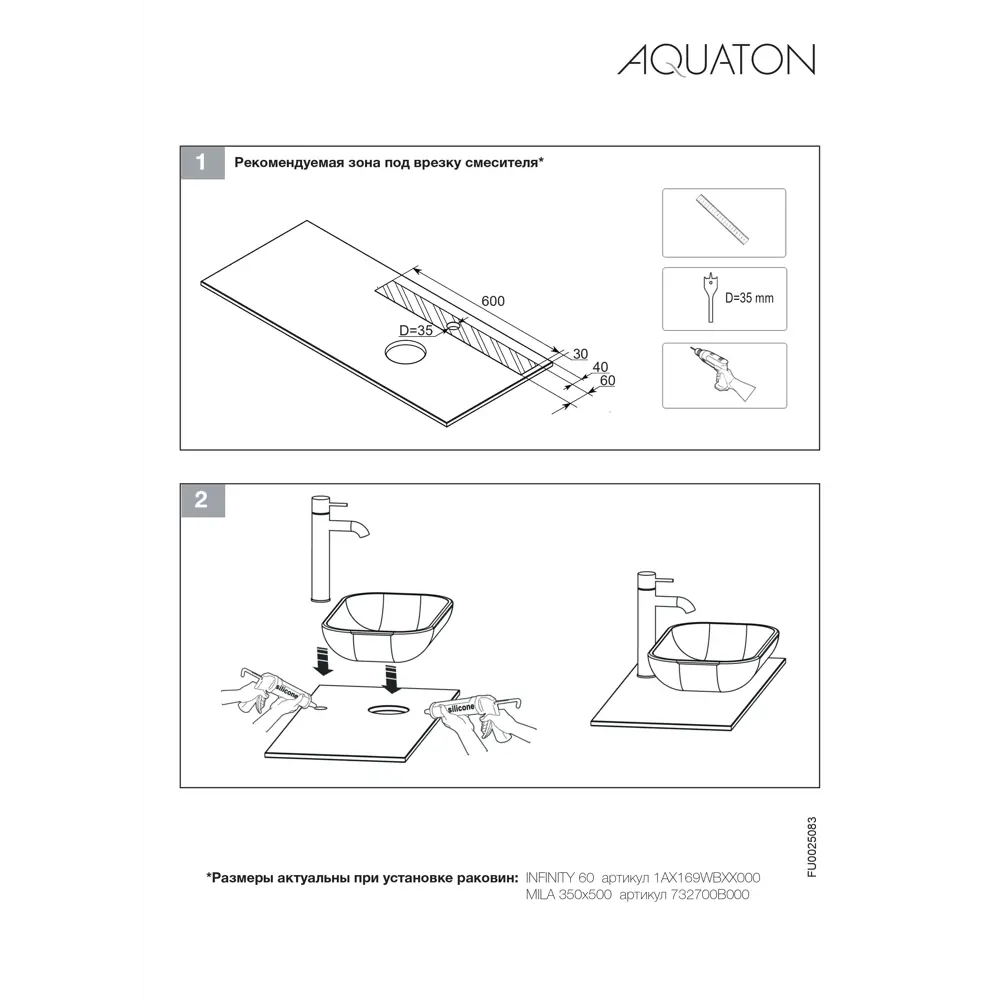 AQUATON

1 Рекомендуемая зона под врезку смесителя*

600
D=35
30
40
60

D=35 mm

2

silicone
silicone

FU0025083

*Размеры актуальны при установке раковин: INFINITY 60 артикул 1AX169WBXX000
MILA 350x500 артикул 732700B000