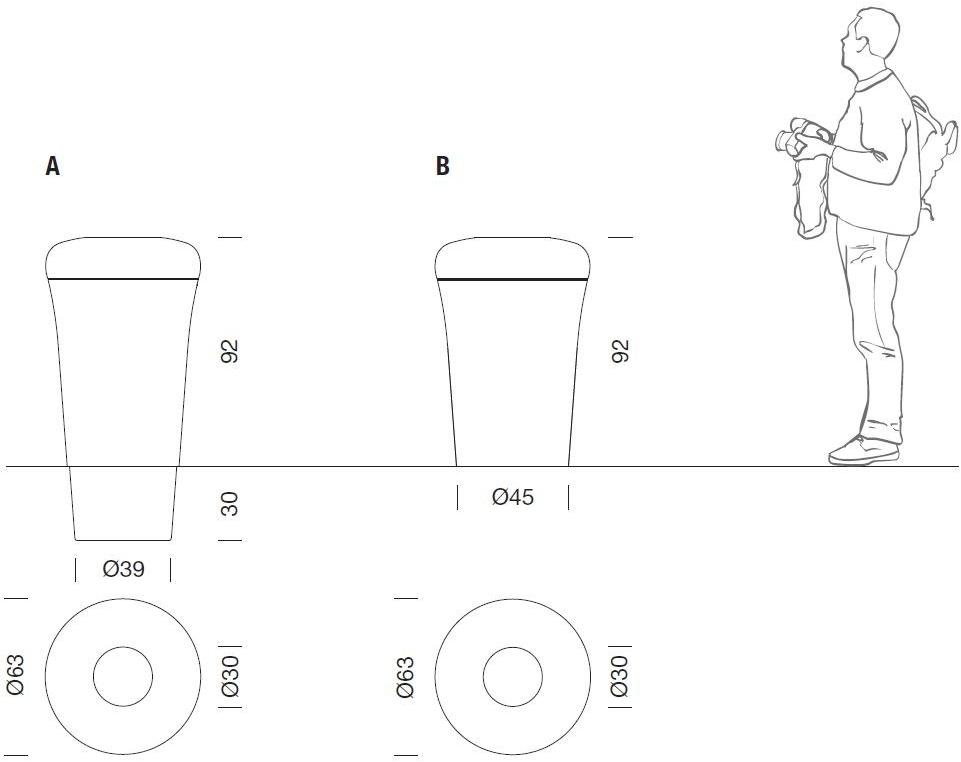 A

92

30

Ø39

Ø63

Ø30

B

92

Ø45

Ø63

Ø30