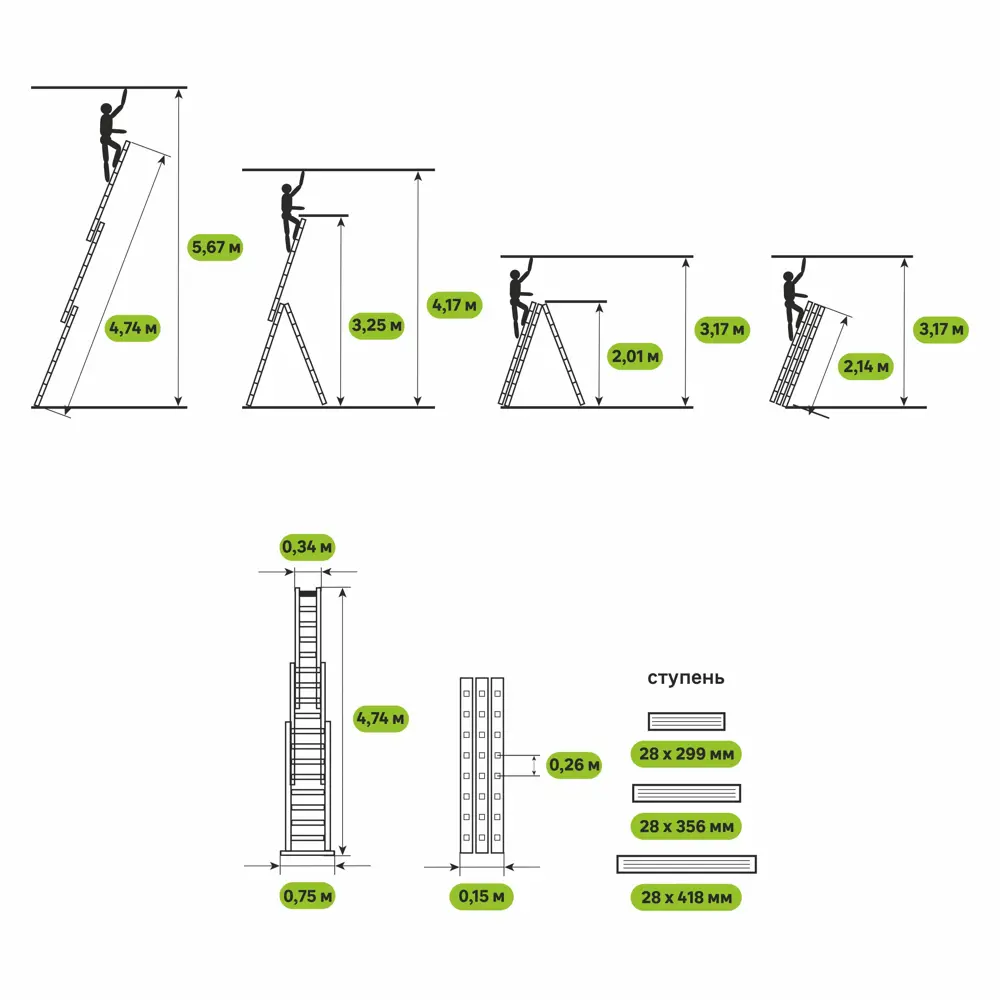 5,67 м

4,74 м

3,25 м

4,17 м

2,01 м

3,17 м

2,14 м

3,17 м

0,34 м

4,74 м

0,75 м

0,26 м

0,15 м

ступень

28 x 299 мм

28 x 356 мм

28 x 418 мм