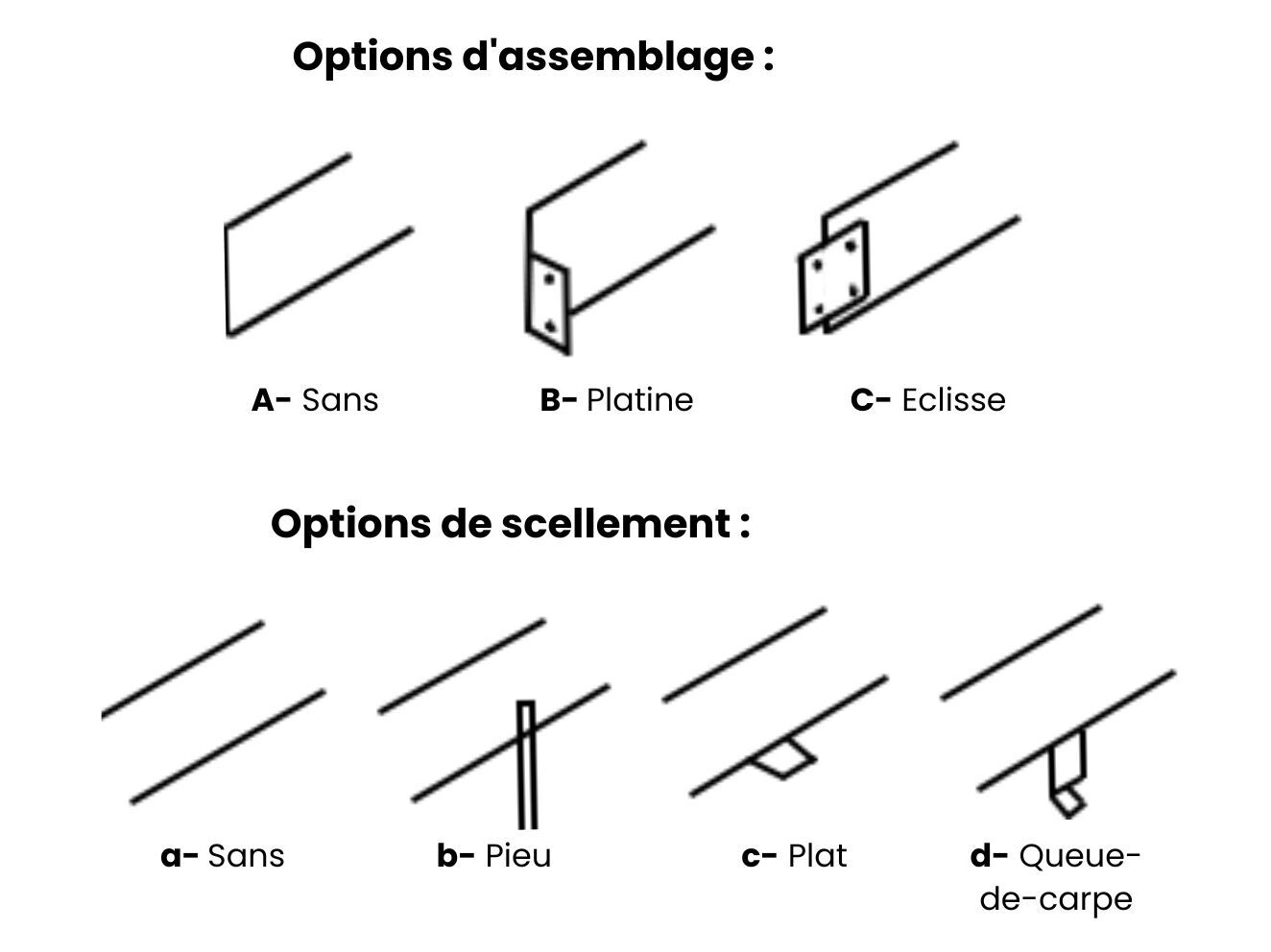 Options d'assemblage :

A- Sans

B- Platine

C- Eclisse

Options de scellement :

a- Sans

b- Pieu

c- Plat

d- Queue-de-carpe