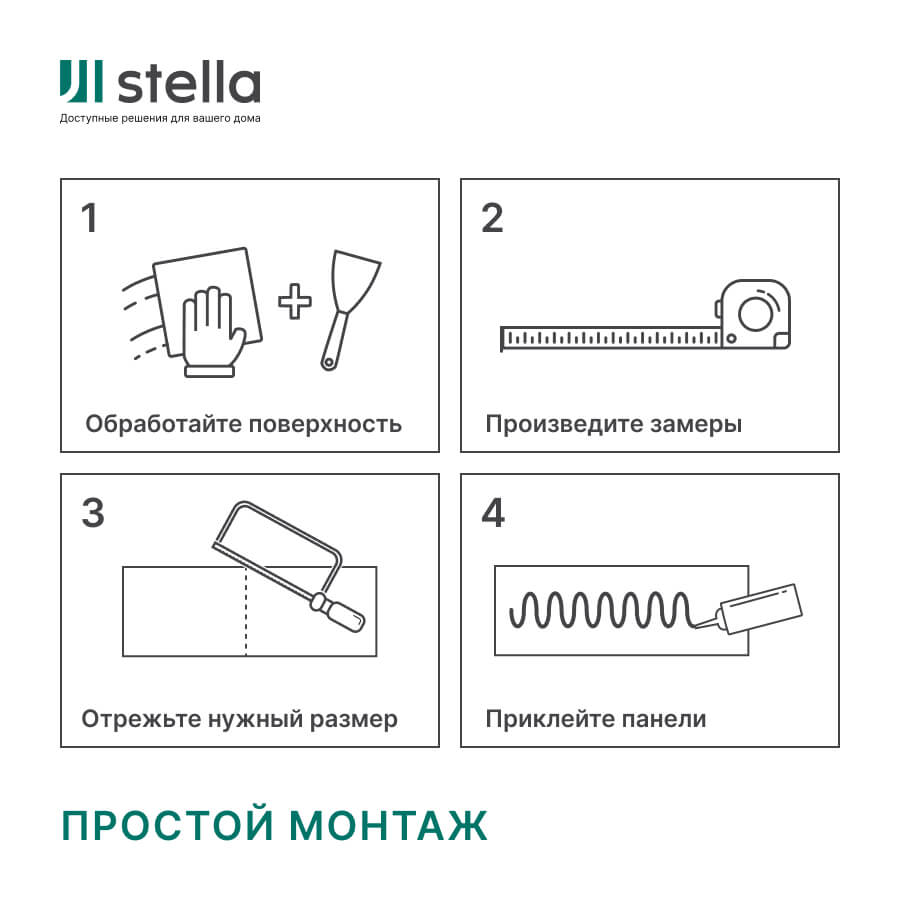 stella
Доступные решения для вашего дома

1
Обработайте поверхность

2
Произведите замеры

3
Отрежьте нужный размер

4
Приклейте панели

ПРОСТОЙ МОНТАЖ