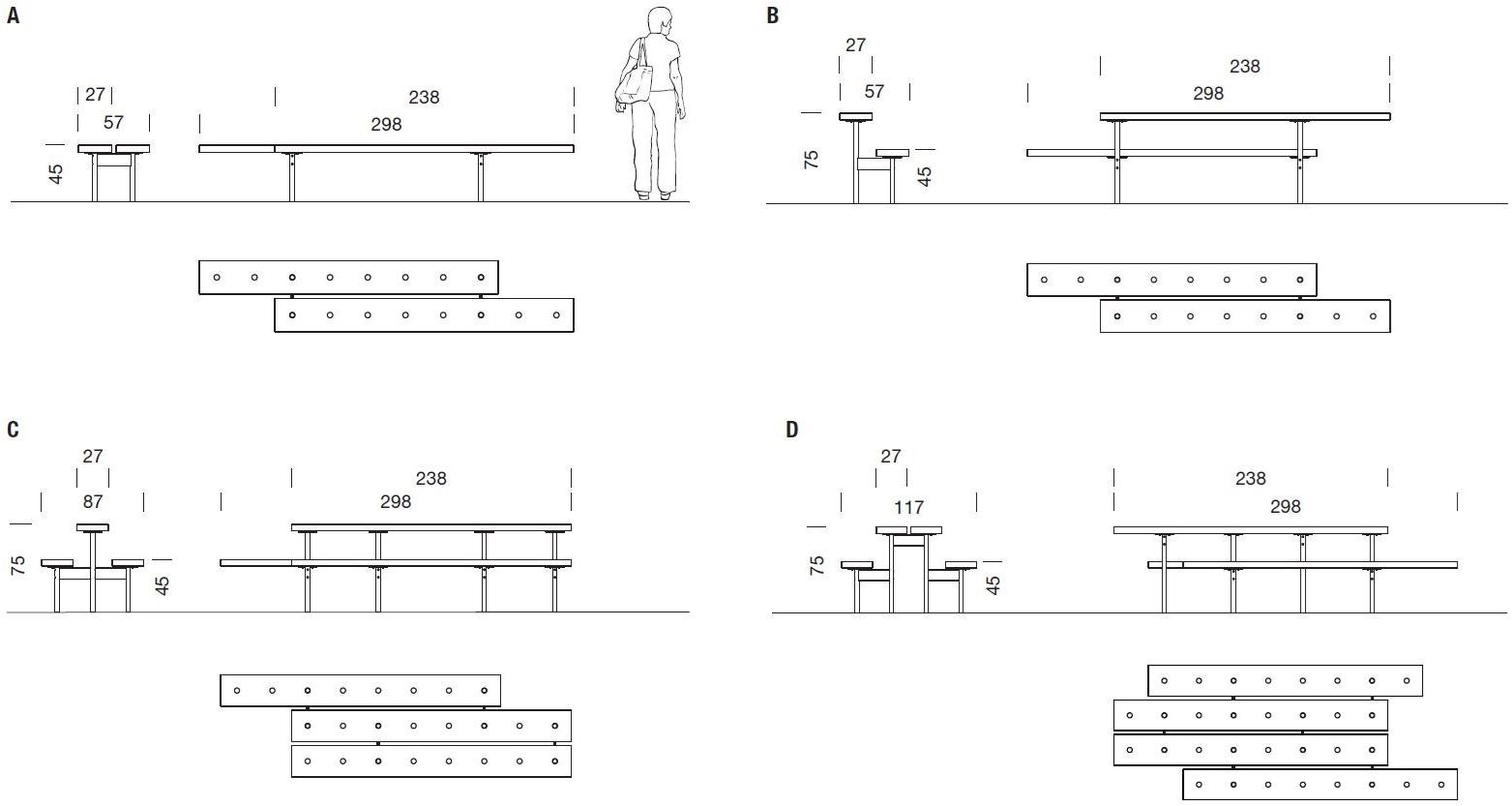 A

27
57
45
238
298

B

27
57
75
45
238
298

C

27
87
75
45
238
298

D

27
117
75
45
238
298