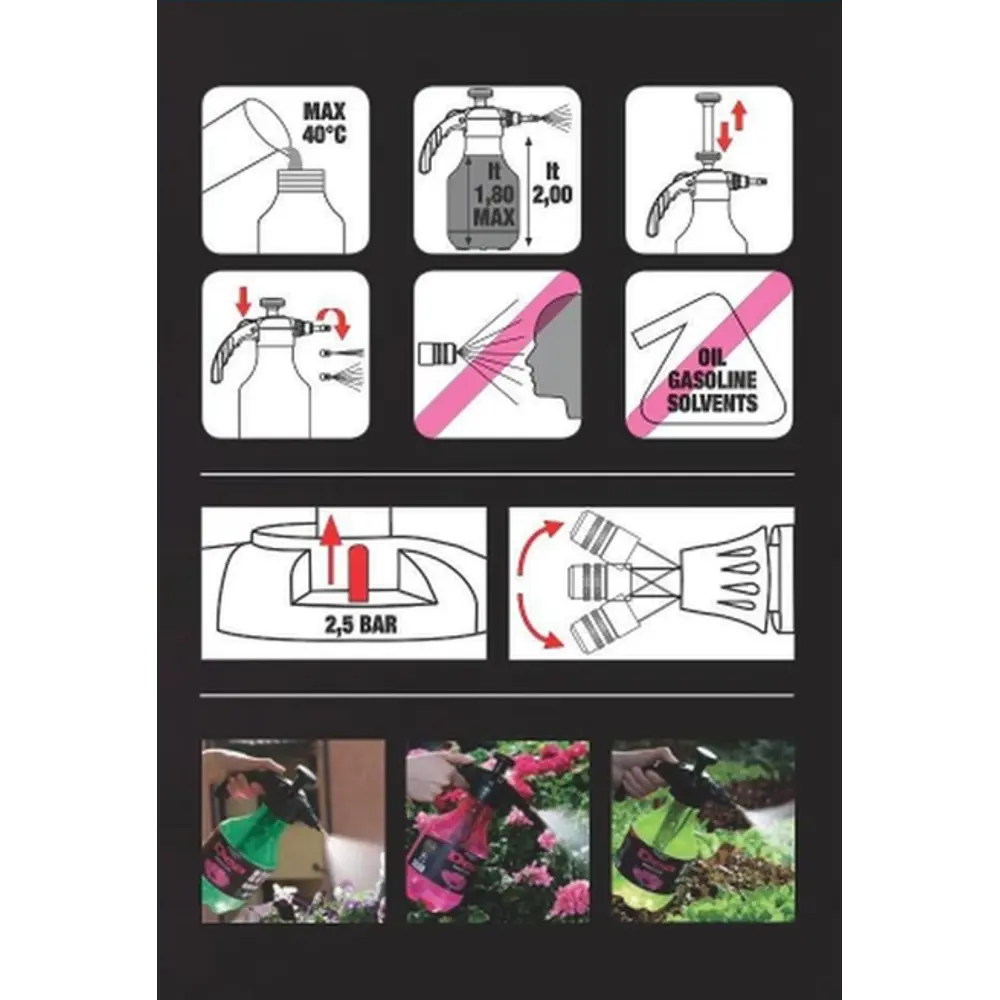 MAX 40°C

lt 1,80 MAX

lt 2,00

OIL GASOLINE SOLVENTS

2,5 BAR