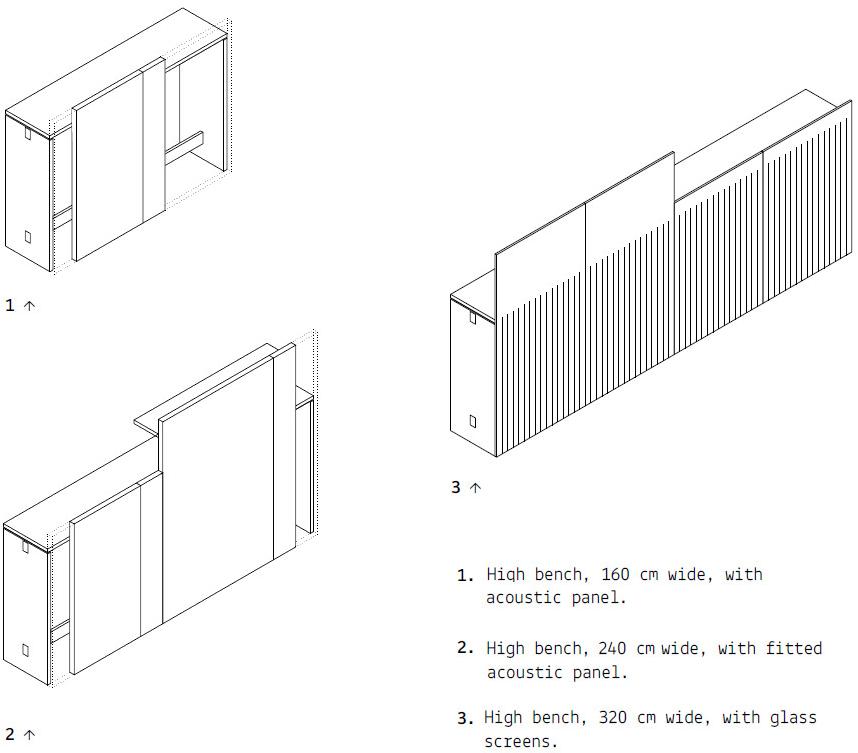 1 ↑

2 ↑

3 ↑

1. High bench, 160 cm wide, with acoustic panel.

2. High bench, 240 cm wide, with fitted acoustic panel.

3. High bench, 320 cm wide, with glass screens.