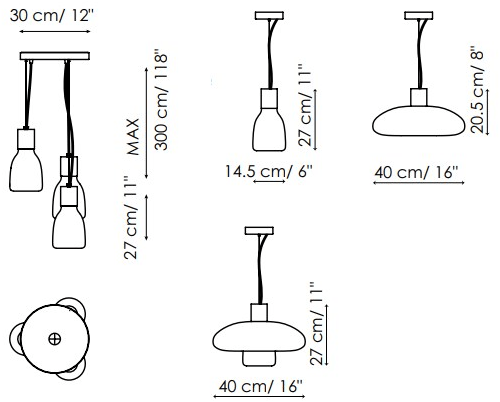 30 cm/ 12"

MAX 300 cm/ 118"

27 cm/ 11"

27 cm/ 11"

14.5 cm/ 6"

20.5 cm/ 8"

40 cm/ 16"

27 cm/ 11"

40 cm/ 16"