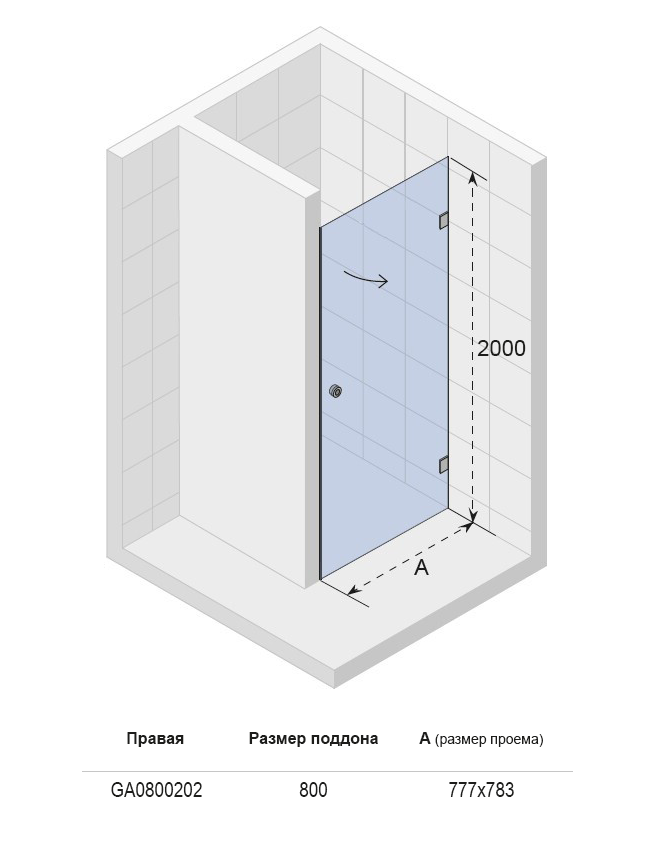 2000

A

| Правая | Размер поддона | A (размер проема) |
|---|---|---|
| GA0800202 | 800 | 777x783 |