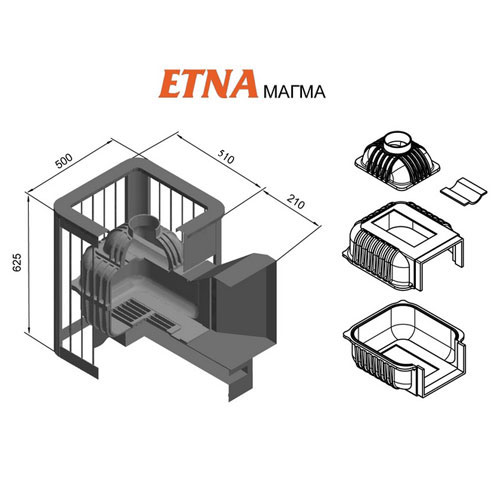 ETNA МАГМА

500

510

210

625