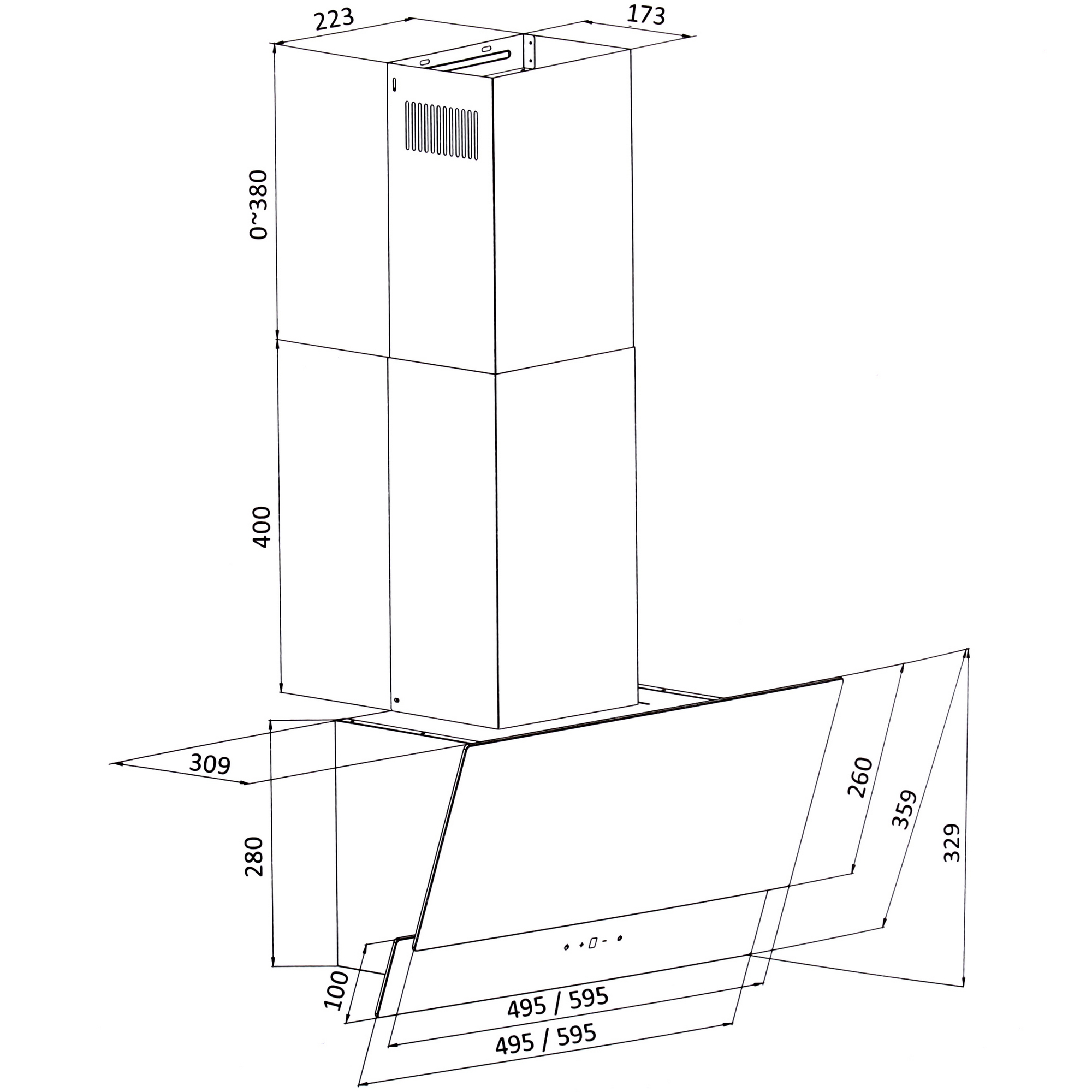 223
173
0~380
400
309
280
260
359
329
100
495 / 595
495 / 595