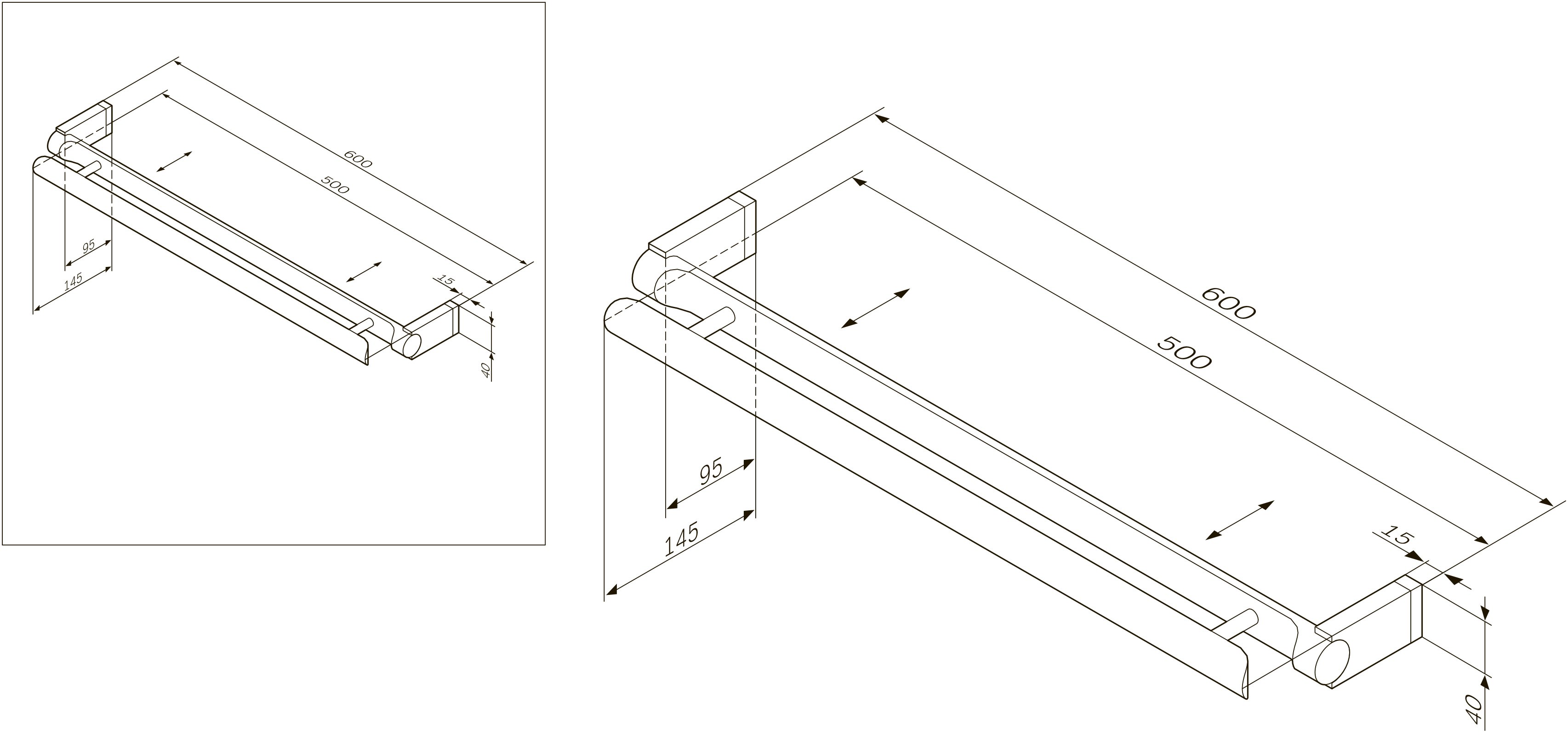 600
500
95
145
15
40

600
500
95
145
15
40