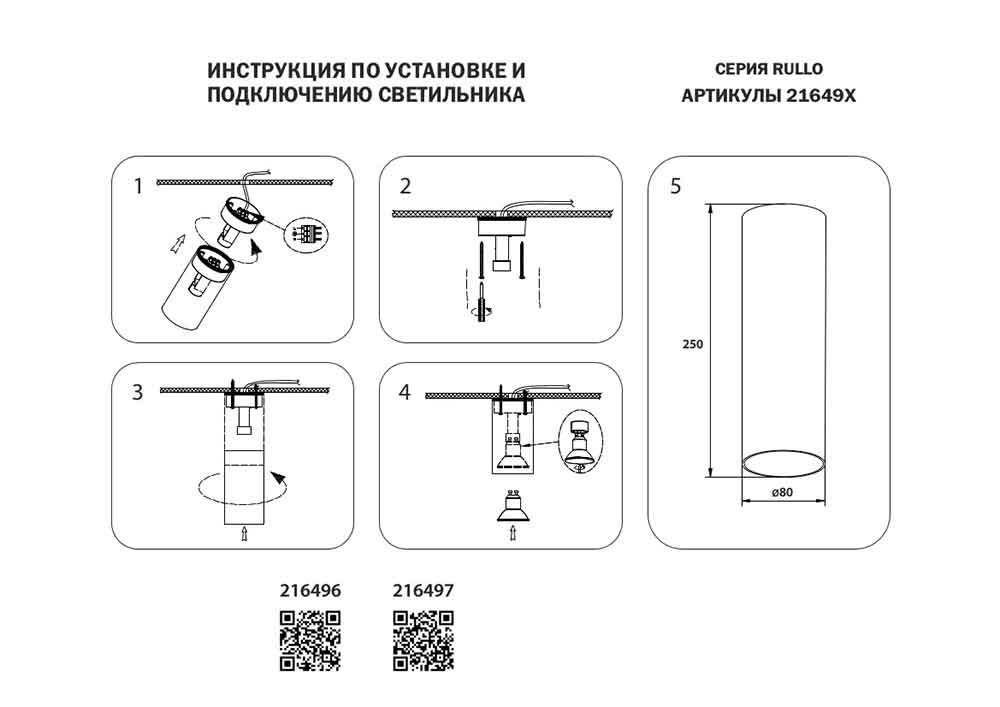 ИНСТРУКЦИЯ ПО УСТАНОВКЕ И ПОДКЛЮЧЕНИЮ СВЕТИЛЬНИКА

СЕРИЯ RULLO
АРТИКУЛЫ 21649X

1

2

3

4

5

250

ø80

216496

216497