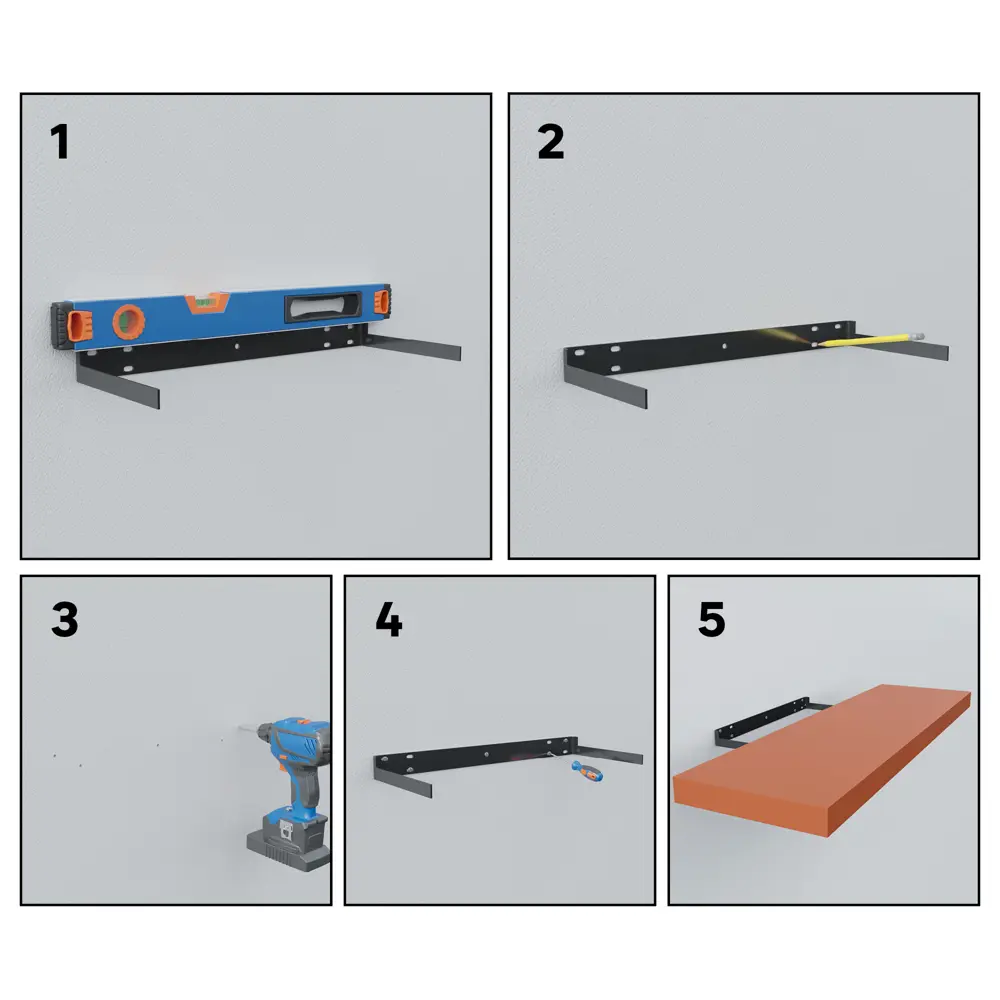 1

2

3

4

5