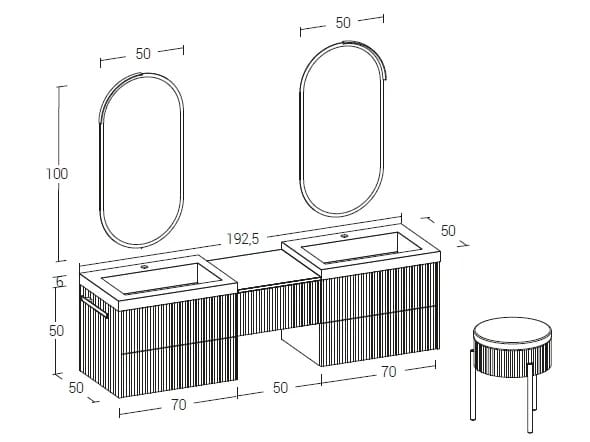 50

50

100

192,5

50

6

50

50

70

50

70