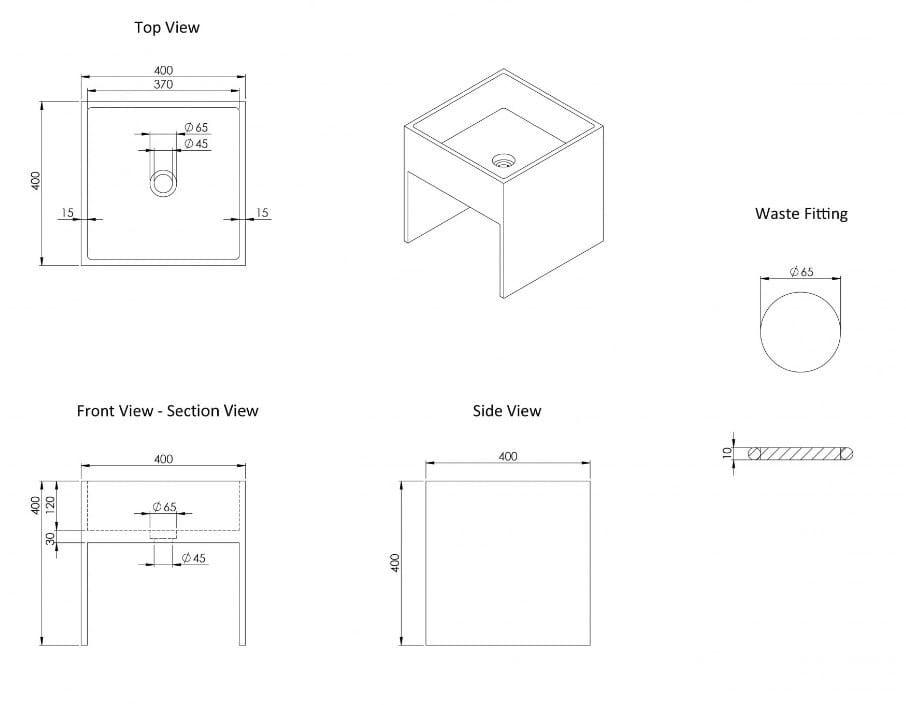 Top View

400
370
$\varnothing 65$
$\varnothing 45$
400
15
15

Waste Fitting

$\varnothing 65$

10

Front View - Section View

400
400
120
30
$\varnothing 65$
$\varnothing 45$

Side View

400
400