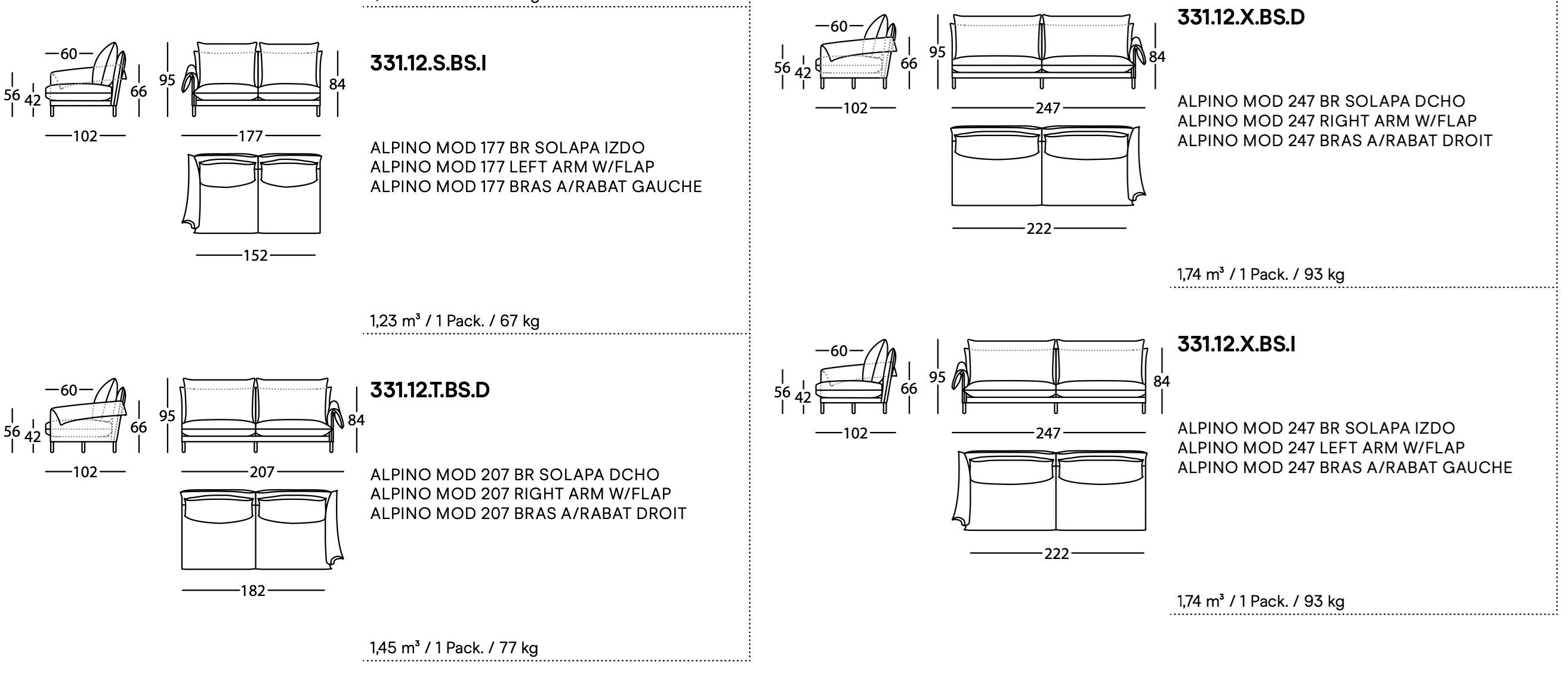 60
56
42
66
95
84
102
177
152

331.12.S.BS.I

ALPINO MOD 177 BR SOLAPA IZDO
ALPINO MOD 177 LEFT ARM W/FLAP
ALPINO MOD 177 BRAS A/RABAT GAUCHE

1,23 m³ / 1 Pack. / 67 kg

60
56
42
66
95
84
102
207
182

331.12.T.BS.D

ALPINO MOD 207 BR SOLAPA DCHO
ALPINO MOD 207 RIGHT ARM W/FLAP
ALPINO MOD 207 BRAS A/RABAT DROIT

1,45 m³ / 1 Pack. / 77 kg

60
56
42
66
95
84
102
247
222

331.12.X.BS.D

ALPINO MOD 247 BR SOLAPA DCHO
ALPINO MOD 247 RIGHT ARM W/FLAP
ALPINO MOD 247 BRAS A/RABAT DROIT

1,74 m³ / 1 Pack. / 93 kg

60
56
42
66
95
84
102
247
222

331.12.X.BS.I

ALPINO MOD 247 BR SOLAPA IZDO
ALPINO MOD 247 LEFT ARM W/FLAP
ALPINO MOD 247 BRAS A/RABAT GAUCHE

1,74 m³ / 1 Pack. / 93 kg