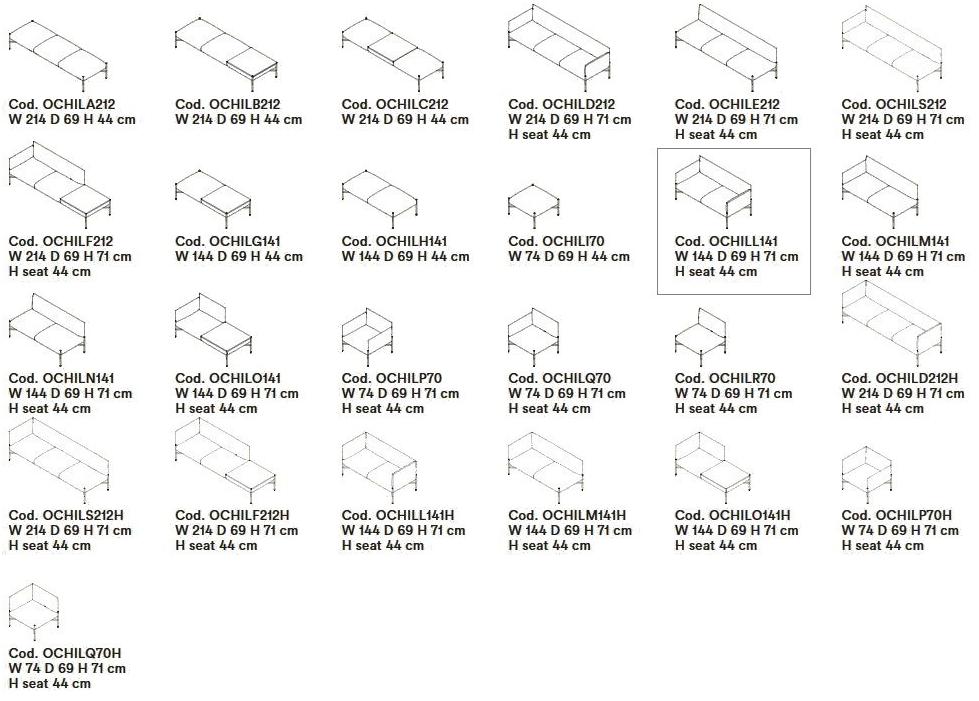 Cod. OCHILA212
W 214 D 69 H 44 cm

Cod. OCHILB212
W 214 D 69 H 44 cm

Cod. OCHILC212
W 214 D 69 H 44 cm

Cod. OCHILD212
W 214 D 69 H 71 cm
H seat 44 cm

Cod. OCHILE212
W 214 D 69 H 71 cm
H seat 44 cm

Cod. OCHILS212
W 214 D 69 H 71 cm
H seat 44 cm

Cod. OCHILF212
W 214 D 69 H 71 cm
H seat 44 cm

Cod. OCHILG141
W 144 D 69 H 44 cm

Cod. OCHILH141
W 144 D 69 H 44 cm

Cod. OCHILI70
W 74 D 69 H 44 cm

Cod. OCHILL141
W 144 D 69 H 71 cm
H seat 44 cm

Cod. OCHILM141
W 144 D 69 H 71 cm
H seat 44 cm

Cod. OCHILN141
W 144 D 69 H 71 cm
H seat 44 cm

Cod. OCHILO141
W 144 D 69 H 71 cm
H seat 44 cm

Cod. OCHILP70
W 74 D 69 H 71 cm
H seat 44 cm

Cod. OCHILQ70
W 74 D 69 H 71 cm
H seat 44 cm

Cod. OCHILR70
W 74 D 69 H 71 cm
H seat 44 cm

Cod. OCHILD212H
W 214 D 69 H 71 cm
H seat 44 cm

Cod. OCHILS212H
W 214 D 69 H 71 cm
H seat 44 cm

Cod. OCHILF212H
W 214 D 69 H 71 cm
H seat 44 cm

Cod. OCHILL141H
W 144 D 69 H 71 cm
H seat 44 cm

Cod. OCHILM141H
W 144 D 69 H 71 cm
H seat 44 cm

Cod. OCHILO141H
W 144 D 69 H 71 cm
H seat 44 cm

Cod. OCHILP70H
W 74 D 69 H 71 cm
H seat 44 cm

Cod. OCHILQ70H
W 74 D 69 H 71 cm
H seat 44 cm