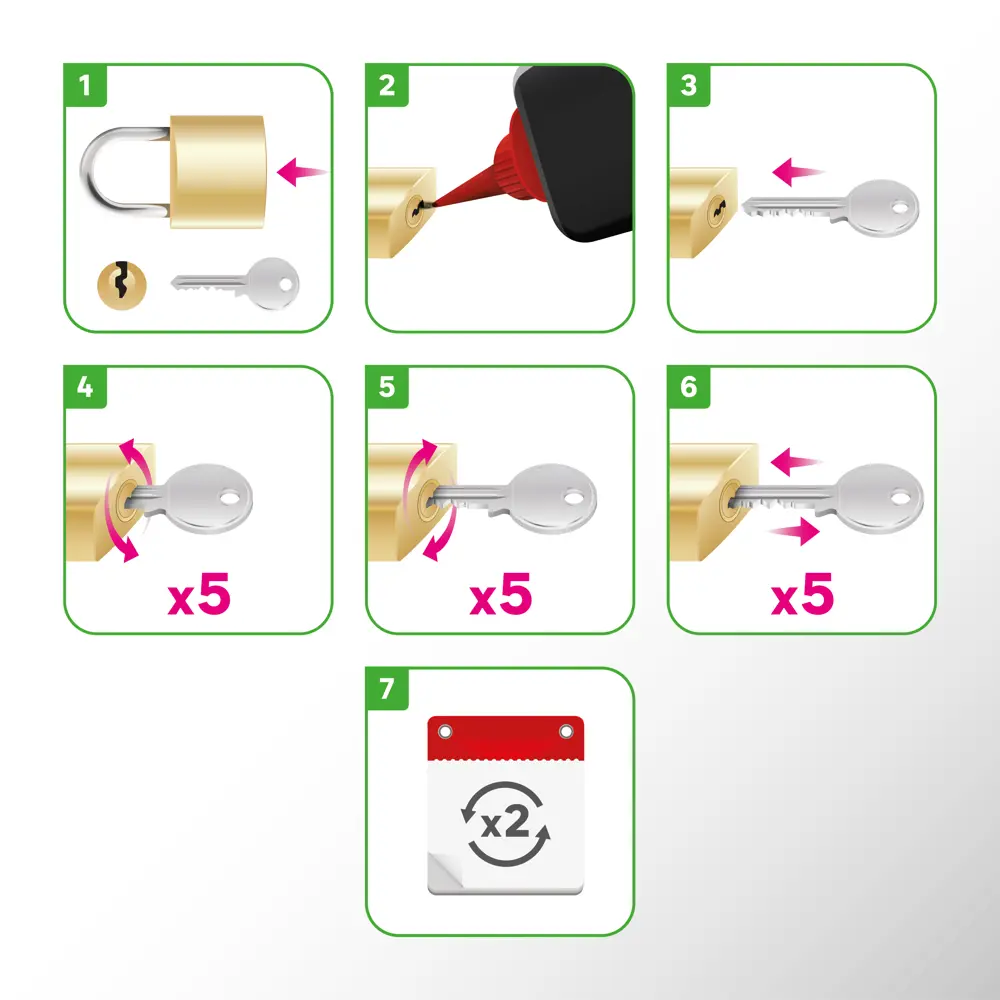 1

2

3

4

x5

5

x5

6

x5

7

x2