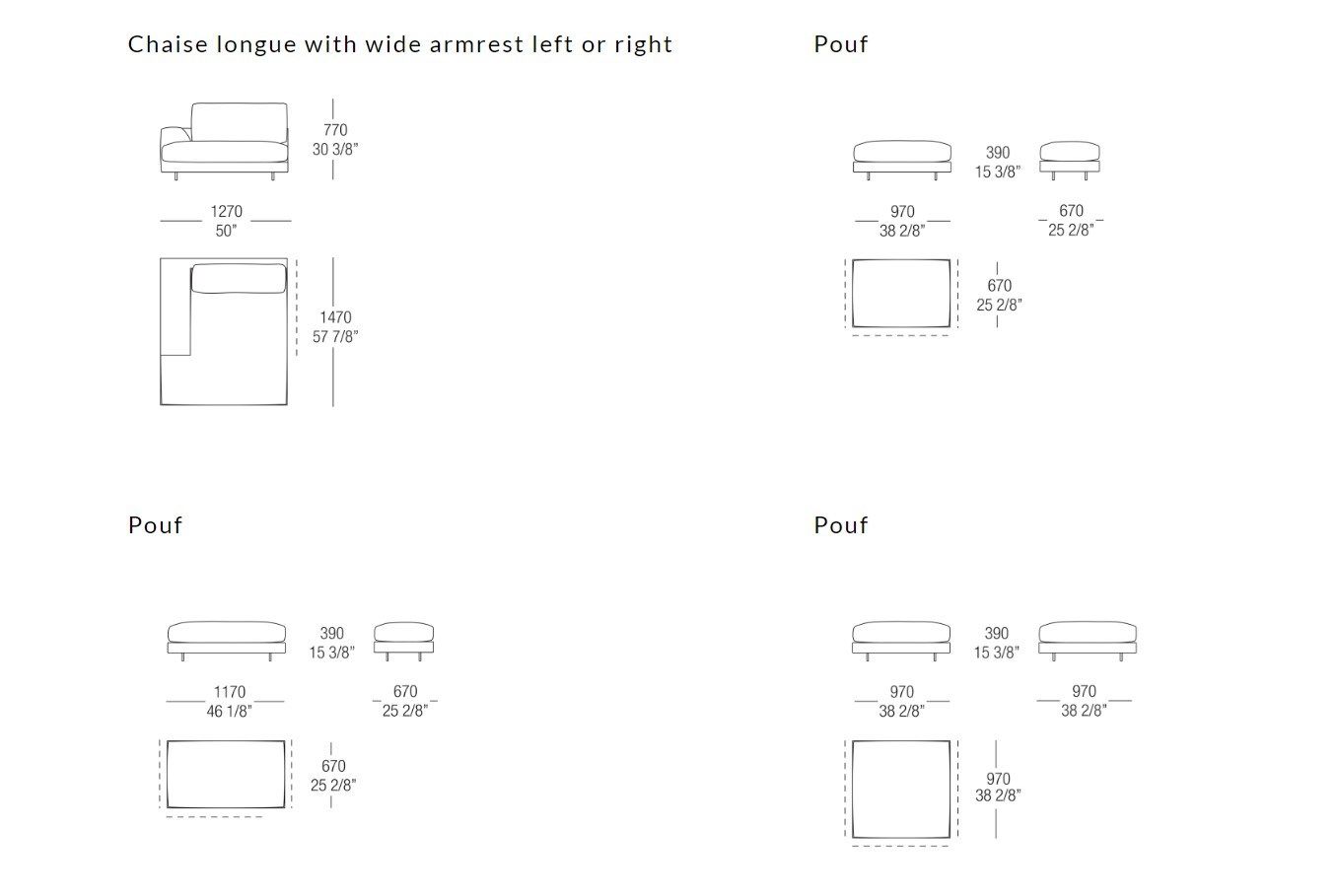 Chaise longue with wide armrest left or right

770
30 3/8"

1270
50"

1470
57 7/8"

Pouf

390
15 3/8"

970
38 2/8"

670
25 2/8"

670
25 2/8"

Pouf

390
15 3/8"

1170
46 1/8"

670
25 2/8"

670
25 2/8"

Pouf

390
15 3/8"

970
38 2/8"

970
38 2/8"

970
38 2/8"