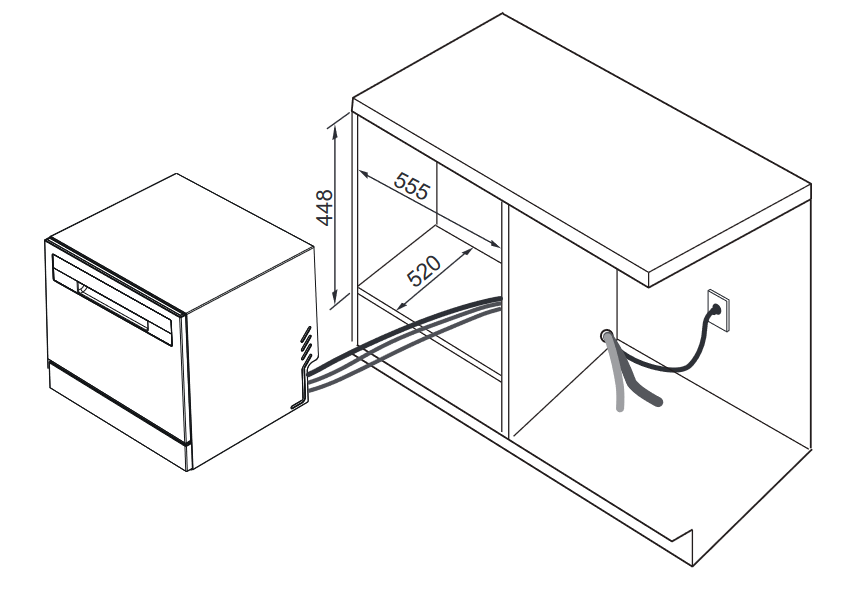 448
555
520