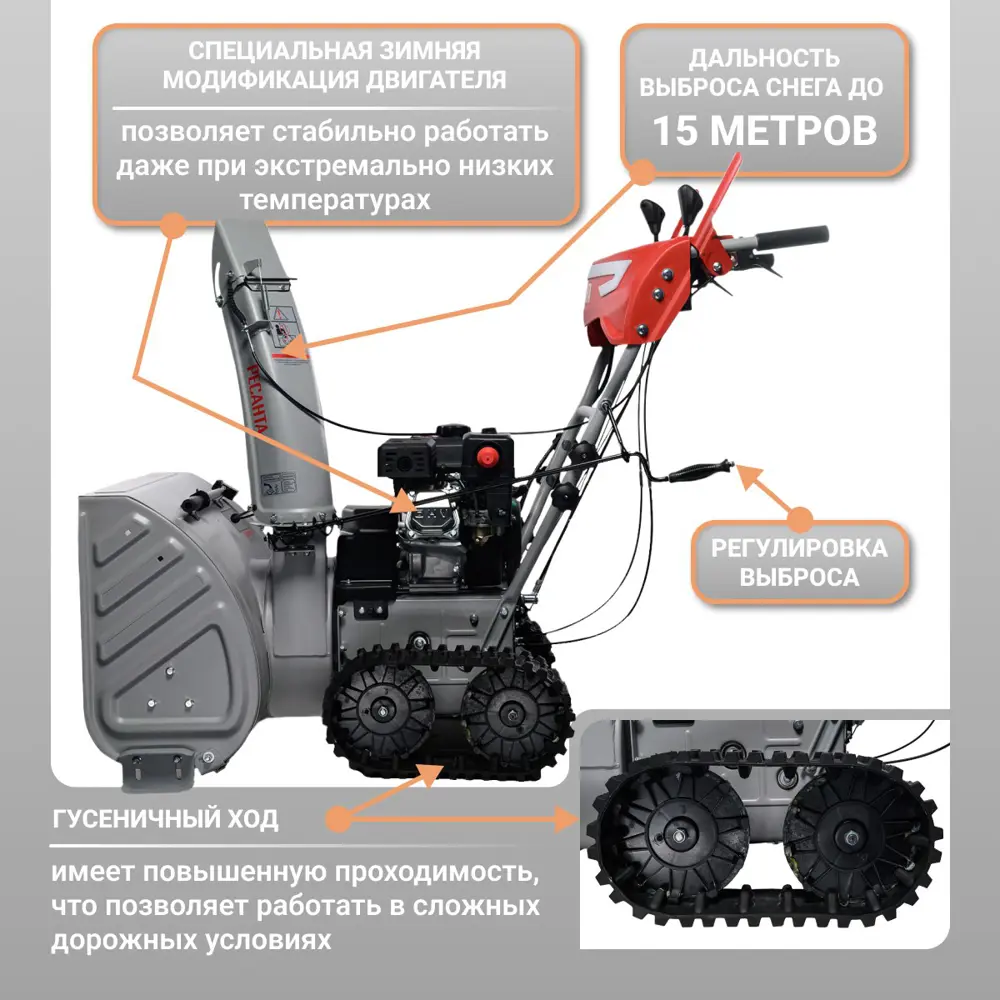 СПЕЦИАЛЬНАЯ ЗИМНЯЯ МОДИФИКАЦИЯ ДВИГАТЕЛЯ

позволяет стабильно работать даже при экстремально низких температурах

ДАЛЬНОСТЬ ВЫБРОСА СНЕГА ДО

15 МЕТРОВ

РЕСАНТА

РЕГУЛИРОВКА ВЫБРОСА

ГУСЕНИЧНЫЙ ХОД

имеет повышенную проходимость, что позволяет работать в сложных дорожных условиях