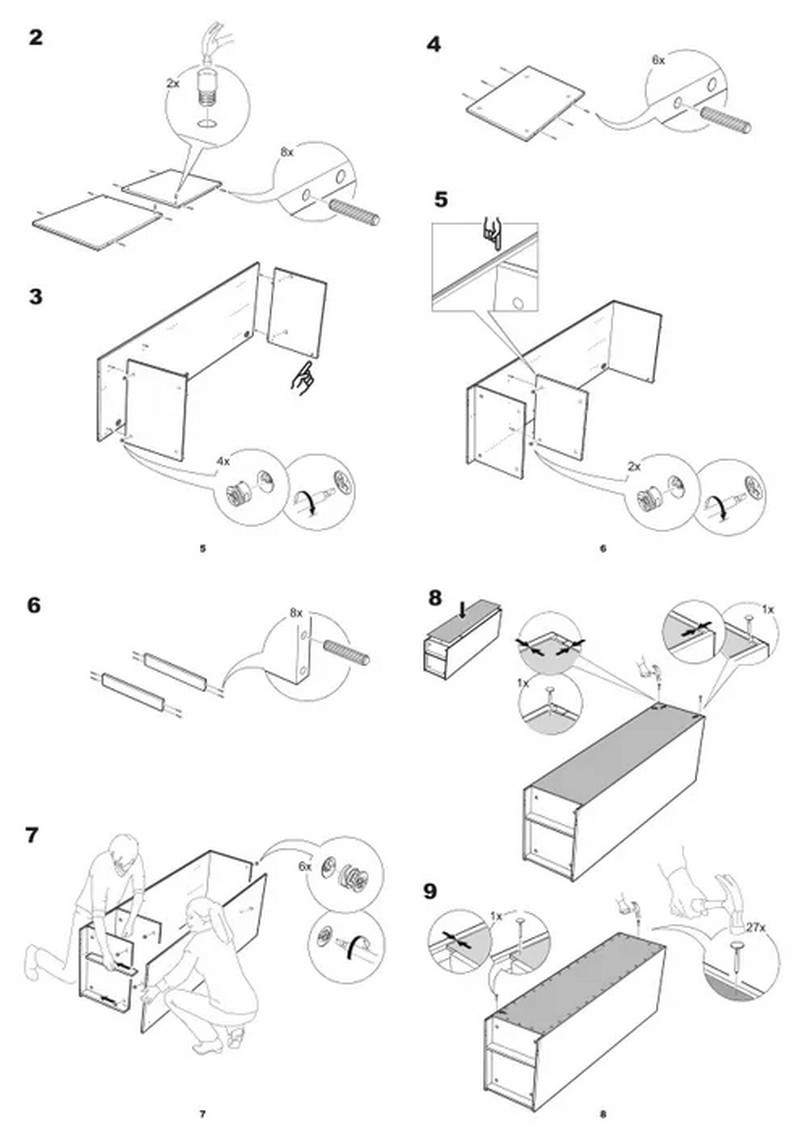 2

2x

8x

3

4x

5

4

6x

5

2x

6

6

8x

7

6x

7

8

1x

1x

9

1x

27x

8