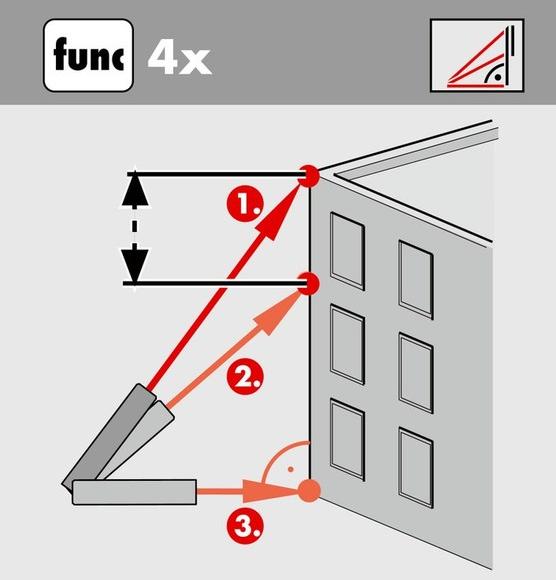 func 4x

1.

2.

3.