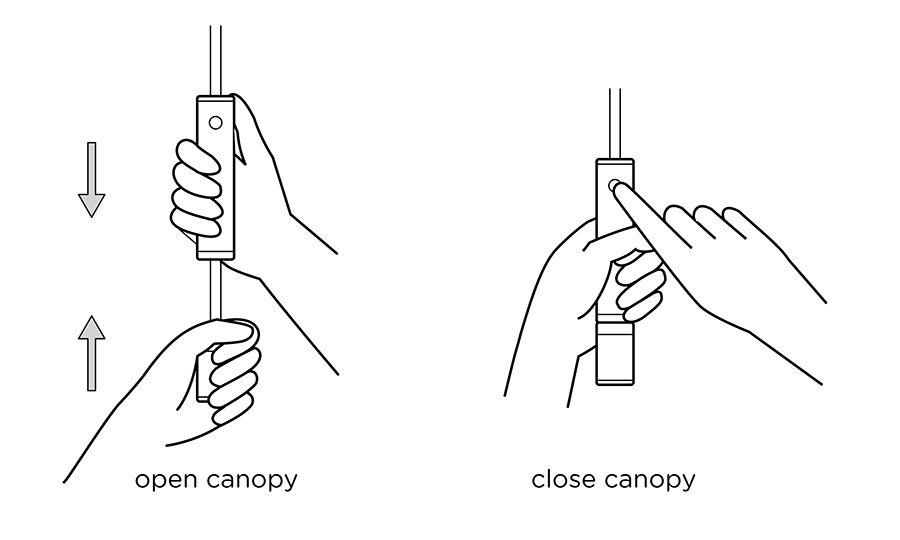 open canopy

close canopy