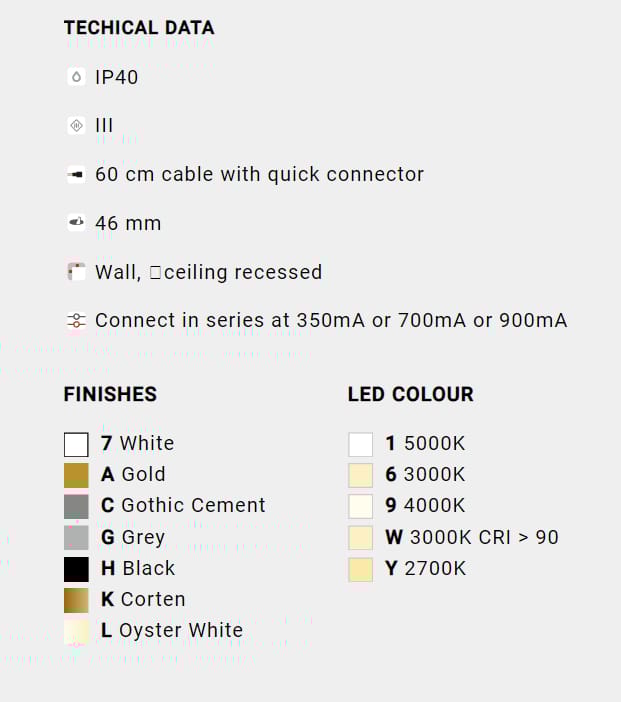 TECHICAL DATA

IP40

III

60 cm cable with quick connector

46 mm

Wall, ceiling recessed

Connect in series at 350mA or 700mA or 900mA

FINISHES

7 White
A Gold
C Gothic Cement
G Grey
H Black
K Corten
L Oyster White

LED COLOUR

1 5000K
6 3000K
9 4000K
W 3000K CRI > 90
Y 2700K