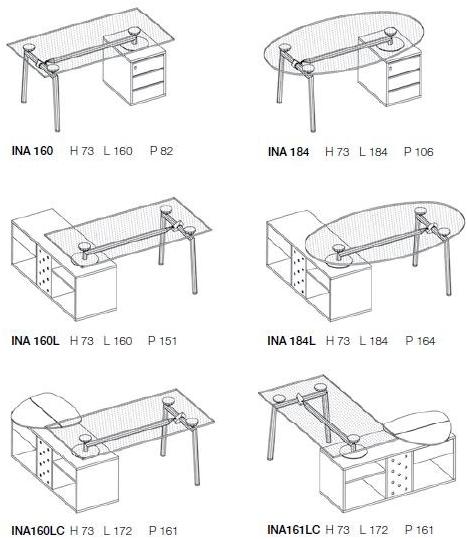 INA 160 H 73 L 160 P 82

INA 184 H 73 L 184 P 106

INA 160L H 73 L 160 P 151

INA 184L H 73 L 184 P 164

INA160LC H 73 L 172 P 161

INA161LC H 73 L 172 P 161