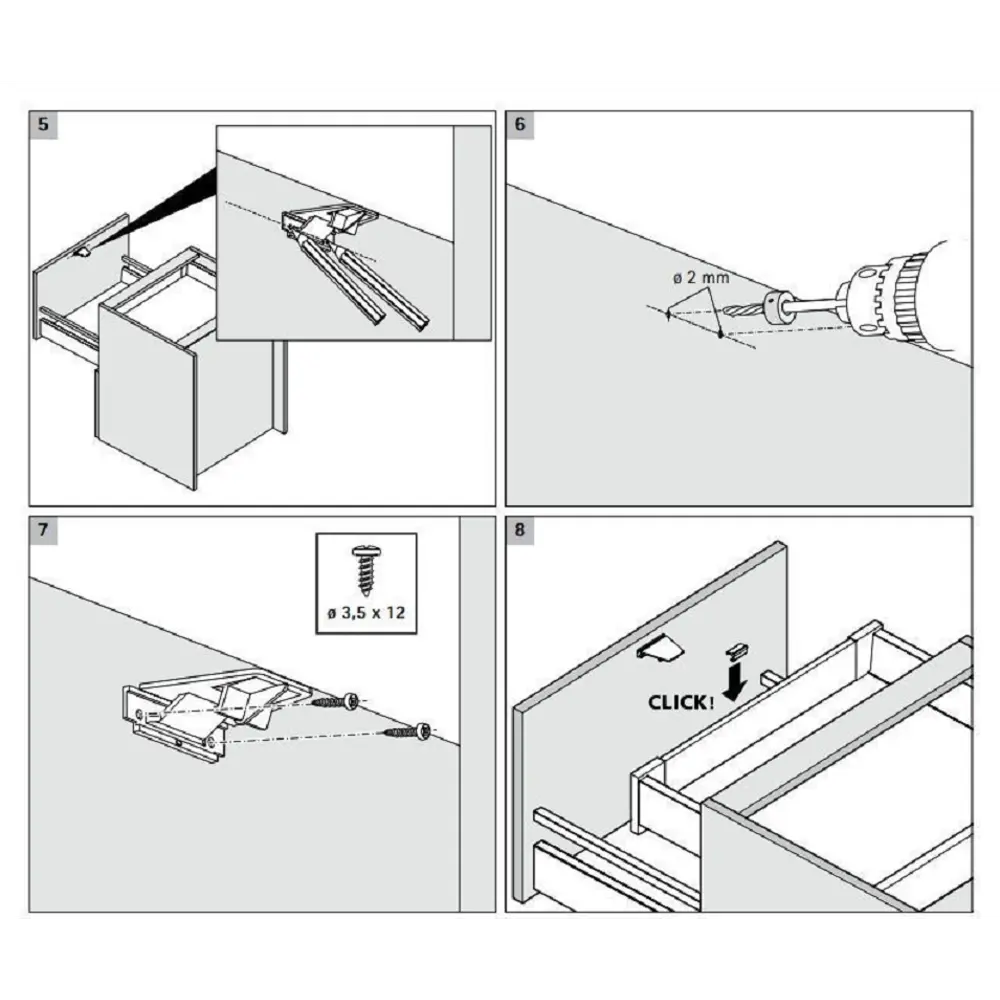 5

6

ø 2 mm

7

ø 3,5 x 12

8

CLICK!