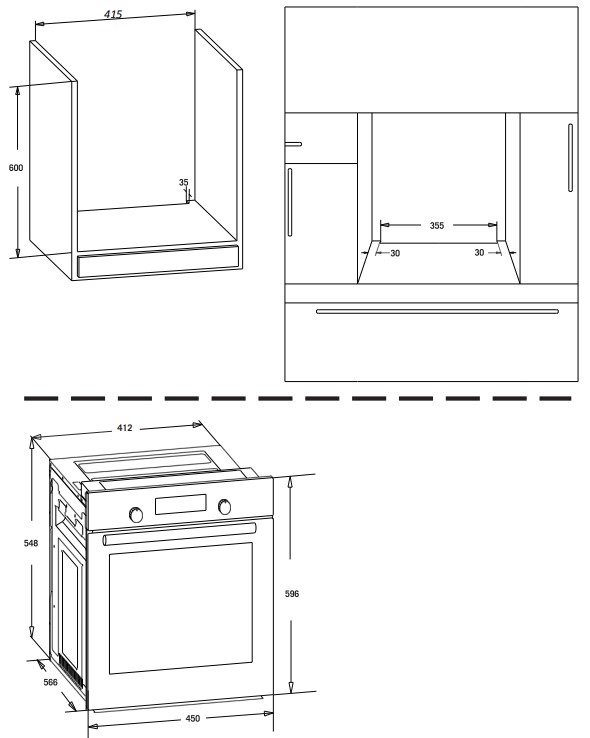 415
600
35
355
30
30
412
548
596
566
450