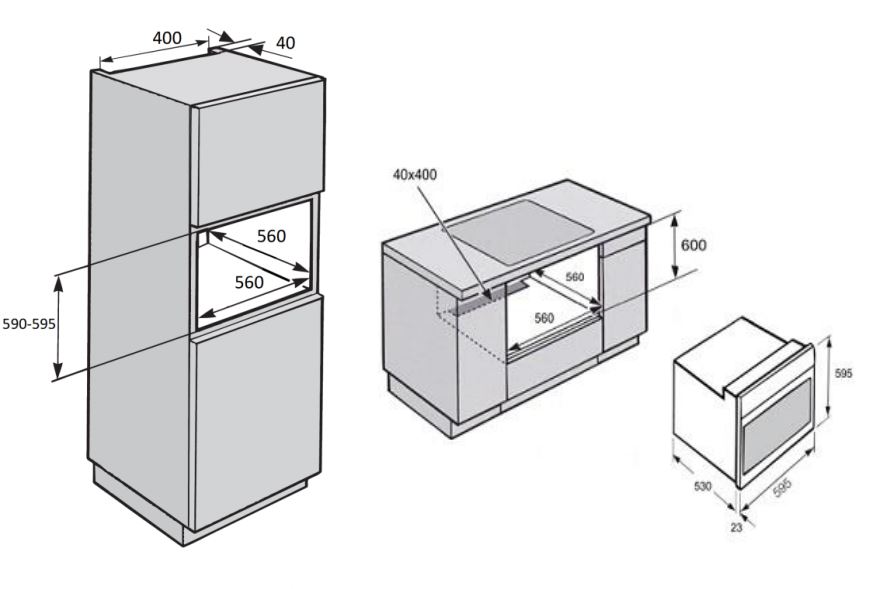 400
40
560
560
590-595

40x400
600
560
560

595
530
595
23