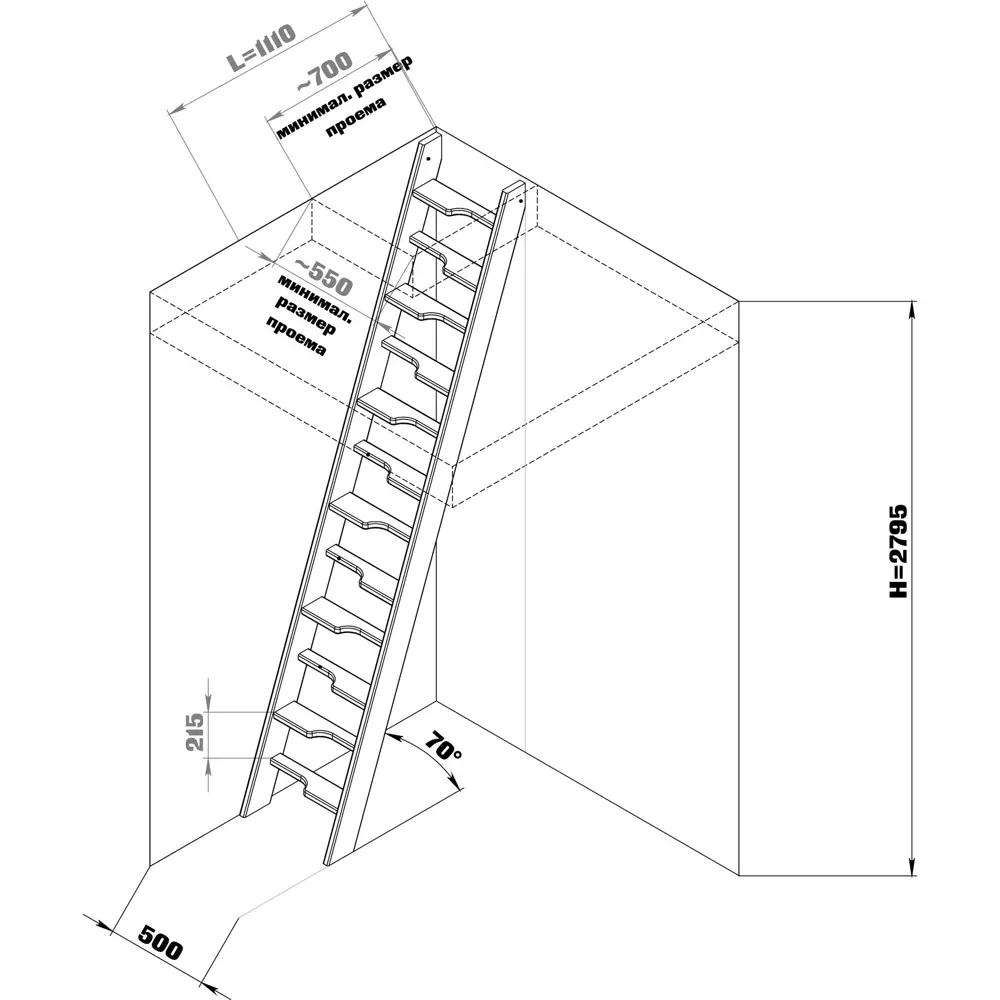 L=1110
~700
минимал. размер проема
~550
минимал. размер проема
H=2795
215
70°
500