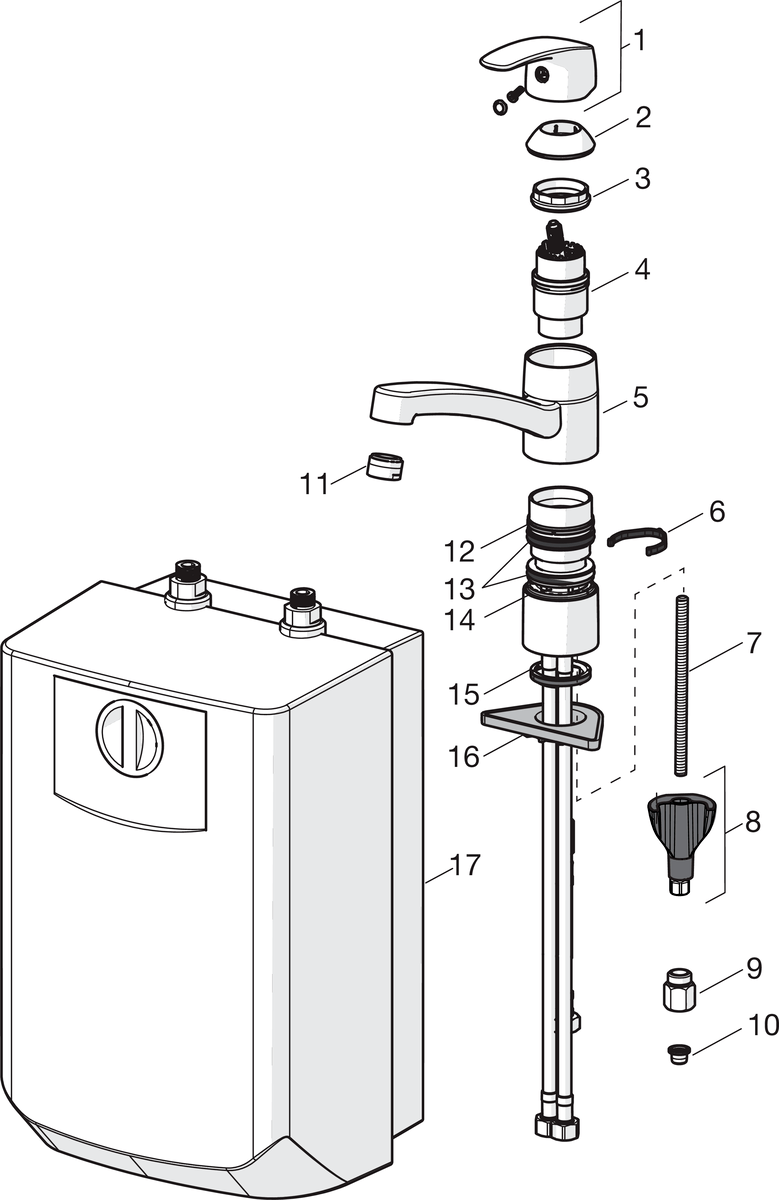 1
2
3
4
5
11
6
12
13
14
7
15
16
8
17
9
10