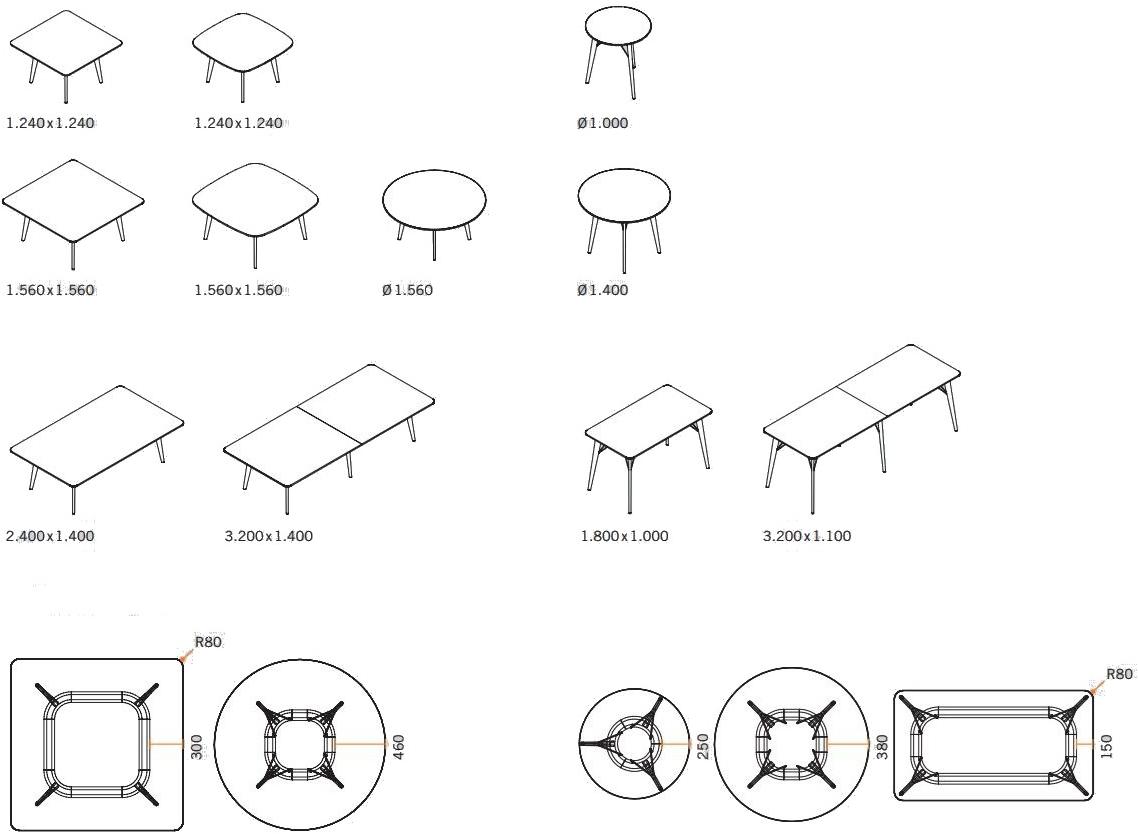 1.240x1.240

1.240x1.240

Ø1.000

1.560x1.560

1.560x1.560

Ø1.560

Ø1.400

2.400x1.400

3.200x1.400

1.800x1.000

3.200x1.100

R80

300

460

250

380

R80

150