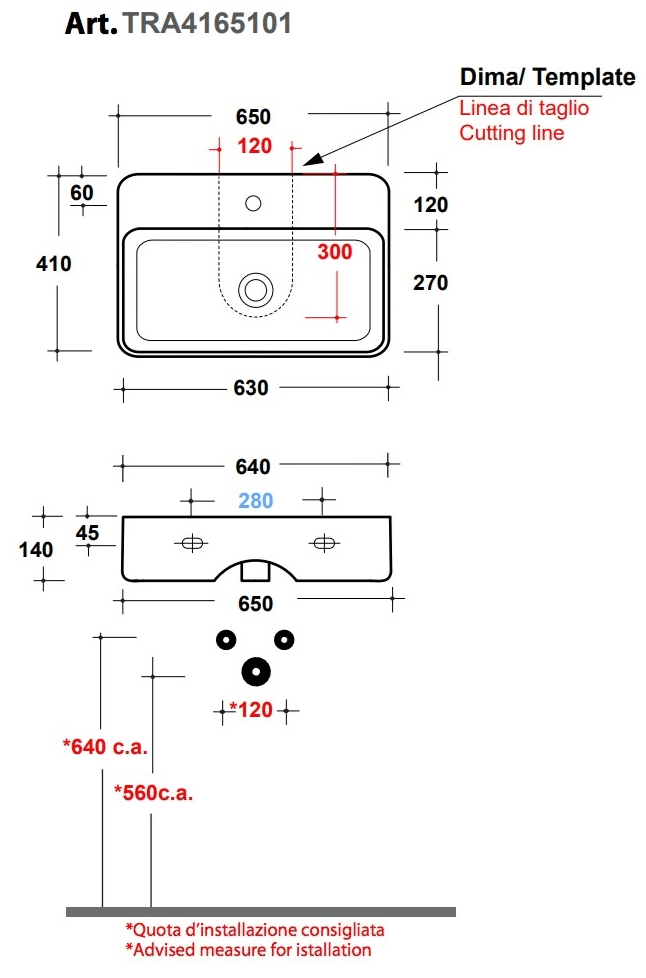 Art. TRA4165101

Dima/ Template
Linea di taglio
Cutting line

650
120
60
120
410
300
270
630

640
280
45
140
650

*120

*640 c.a.
*560c.a.

*Quota d'installazione consigliata
*Advised measure for istallation