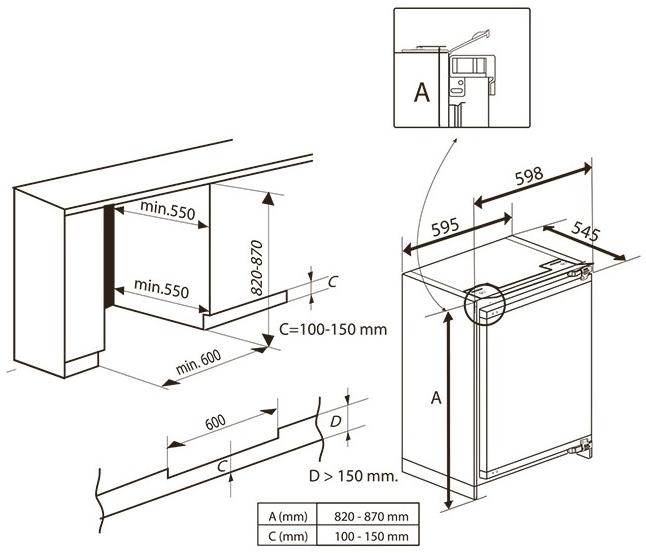 A

598

595

545

min.550

min.550

820-870

C

C=100-150 mm

min. 600

A

600

D

C

D > 150 mm.

| A (mm) | 820 - 870 mm |
|---|---|
| C (mm) | 100 - 150 mm |