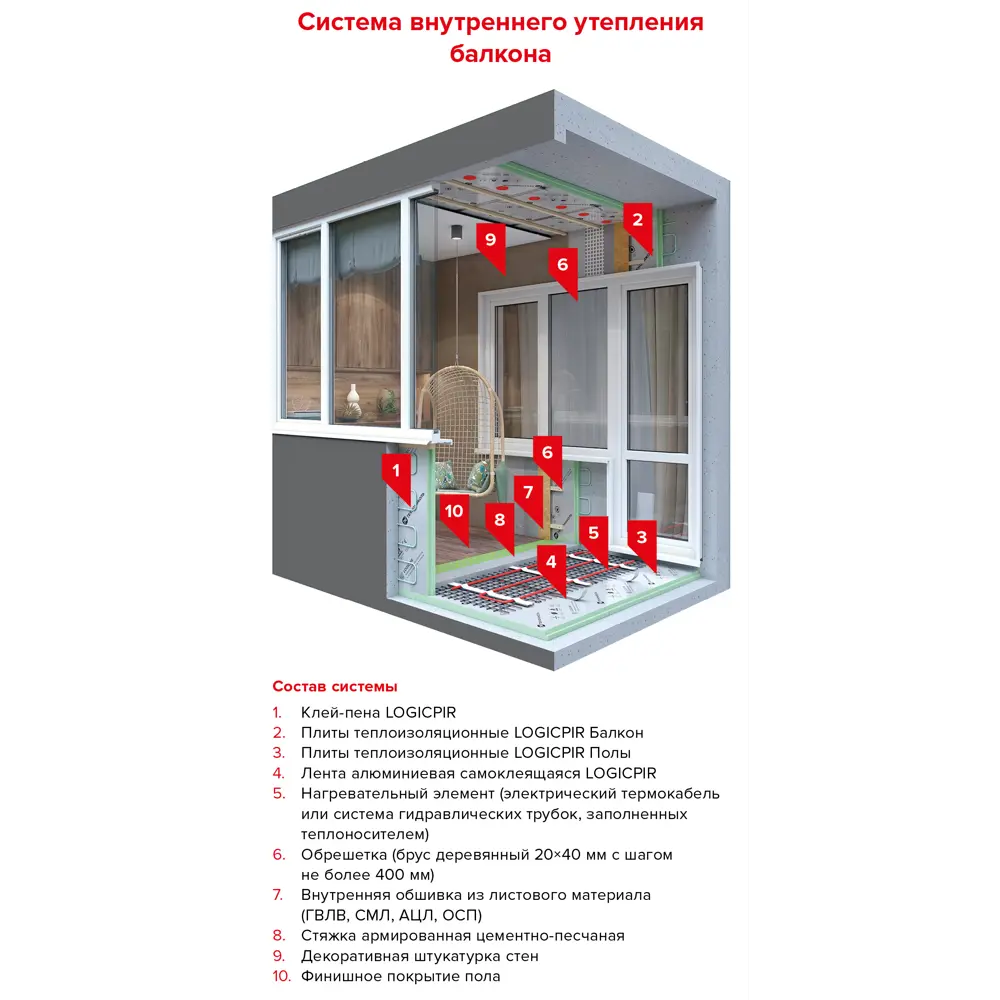 Система внутреннего утепления балкона

9
2
6
6
1
7
10
8
5
3
4

Состав системы

1. Клей-пена LOGICPIR
2. Плиты теплоизоляционные LOGICPIR Балкон
3. Плиты теплоизоляционные LOGICPIR Полы
4. Лента алюминиевая самоклеящаяся LOGICPIR
5. Нагревательный элемент (электрический термокабель или система гидравлических трубок, заполненных теплоносителем)
6. Обрешетка (брус деревянный 20×40 мм с шагом не более 400 мм)
7. Внутренняя обшивка из листового материала (ГВЛВ, СМЛ, АЦЛ, ОСП)
8. Стяжка армированная цементно-песчаная
9. Декоративная штукатурка стен
10. Финишное покрытие пола