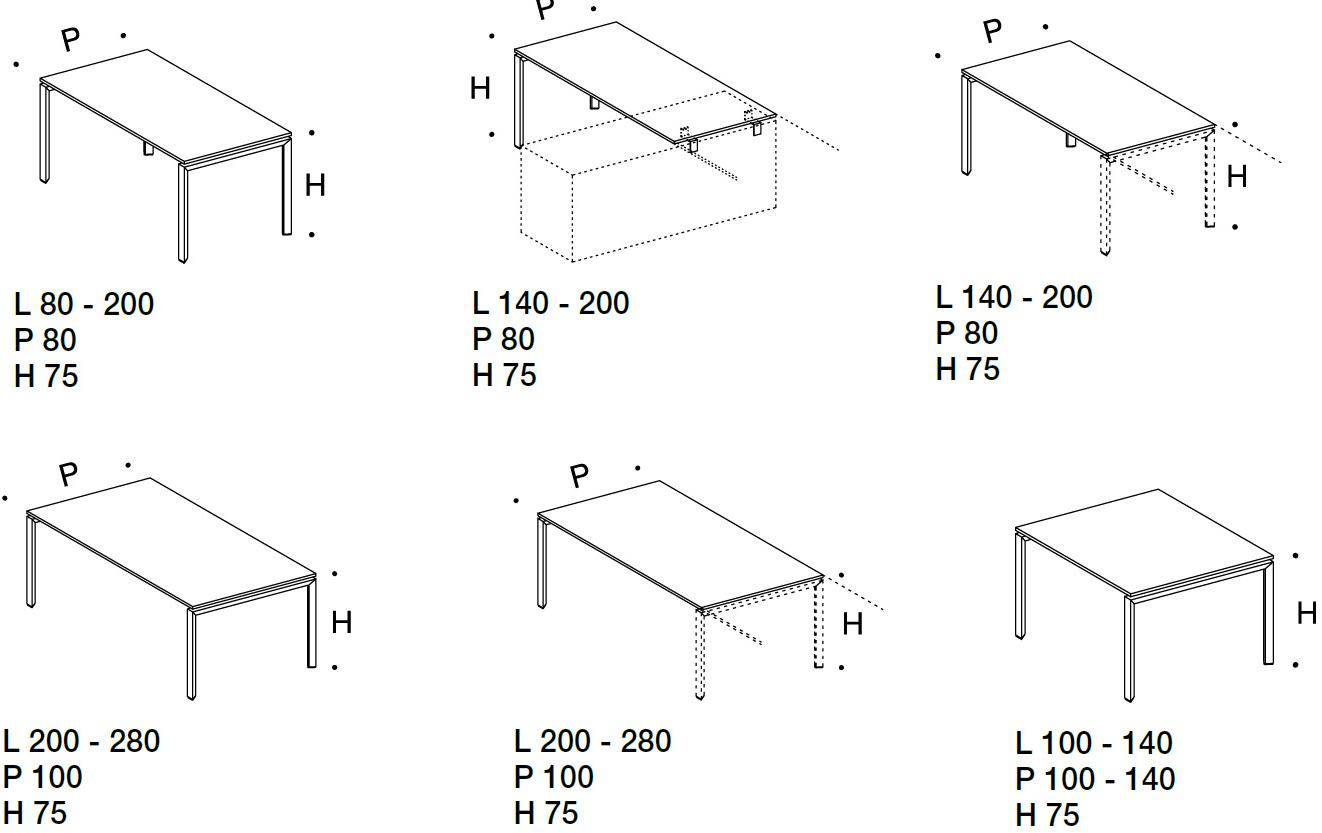 P
H
L 80 - 200
P 80
H 75

P
H
L 140 - 200
P 80
H 75

P
H
L 140 - 200
P 80
H 75

P
H
L 200 - 280
P 100
H 75

P
H
L 200 - 280
P 100
H 75

H
L 100 - 140
P 100 - 140
H 75