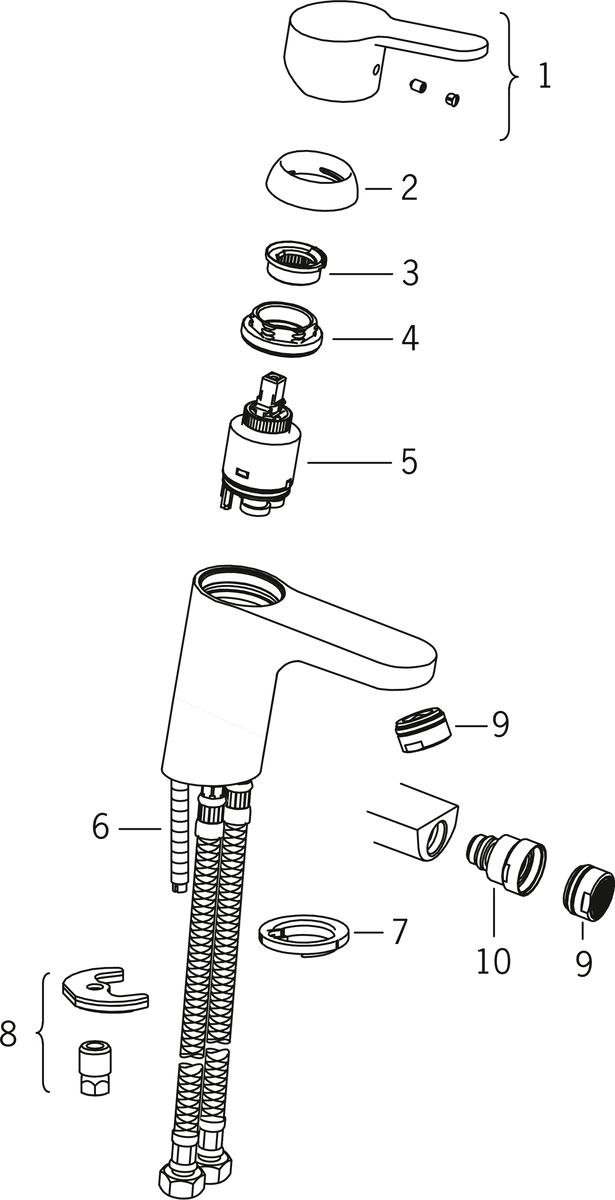 1
2
3
4
5
9
6
7
10
9
8