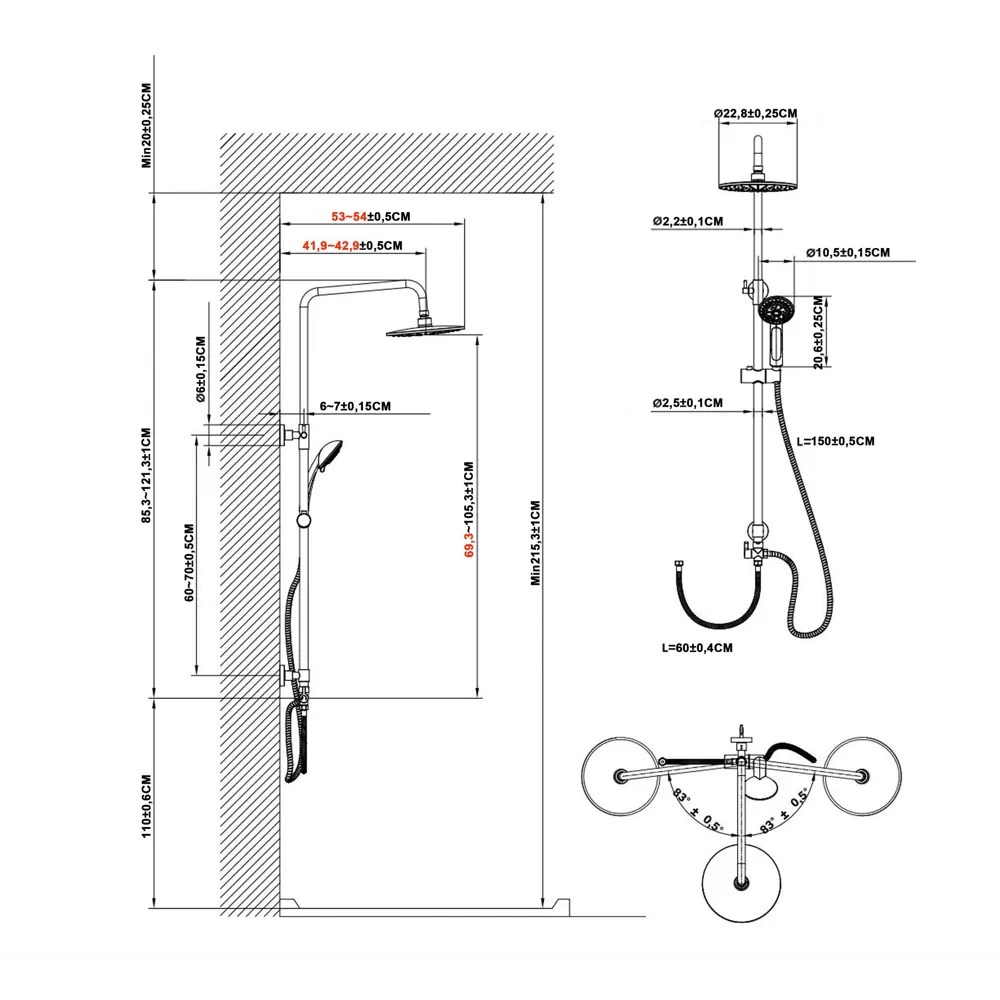 Min20±0,25CM

53~54±0,5CM

41,9~42,9±0,5CM

Ø6±0,15CM

6~7±0,15CM

85,3~121,3±1CM

60~70±0,5CM

69,3~105,3±1CM

Min215,3±1CM

110±0,6CM

Ø22,8±0,25CM

Ø2,2±0,1CM

Ø10,5±0,15CM

20,6±0,25CM

Ø2,5±0,1CM

L=150±0,5CM

L=60±0,4CM

83° ± 0.5°

83° ± 0.5°