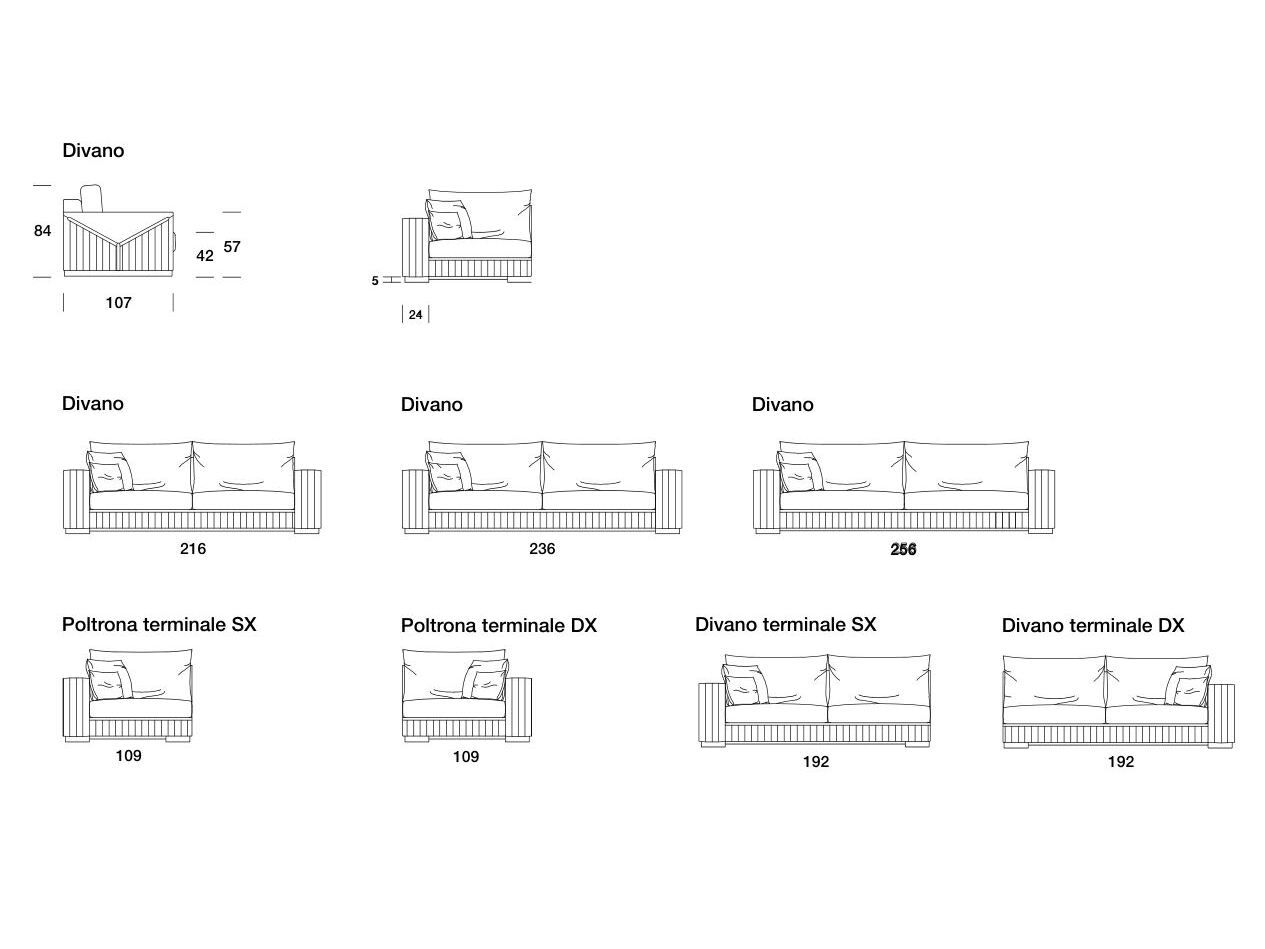 Divano

84

42

57

107

5

24

Divano

216

Divano

236

Divano

256

Poltrona terminale SX

109

Poltrona terminale DX

109

Divano terminale SX

192

Divano terminale DX

192