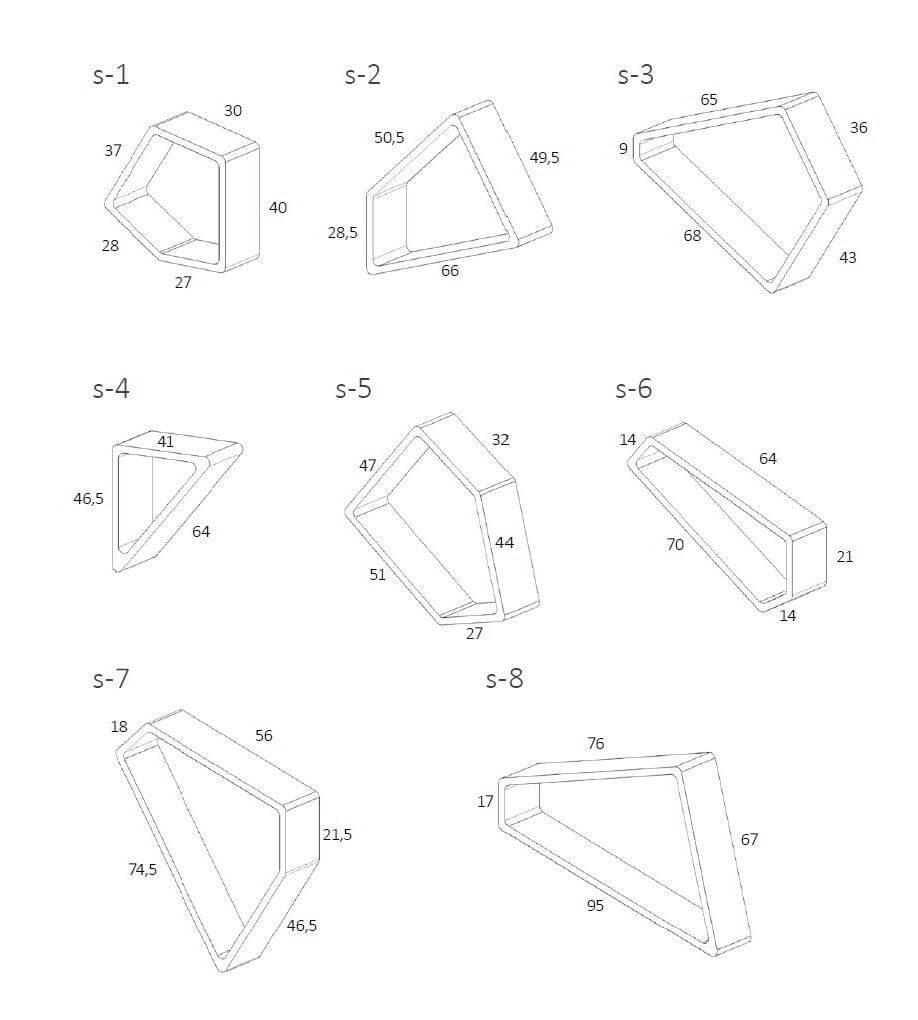 s-1
30
37
40
28
27

s-2
50,5
49,5
28,5
66

s-3
65
36
9
68
43

s-4
41
46,5
64

s-5
32
47
44
51
27

s-6
14
64
70
21
14

s-7
18
56
21,5
74,5
46,5

s-8
76
17
67
95