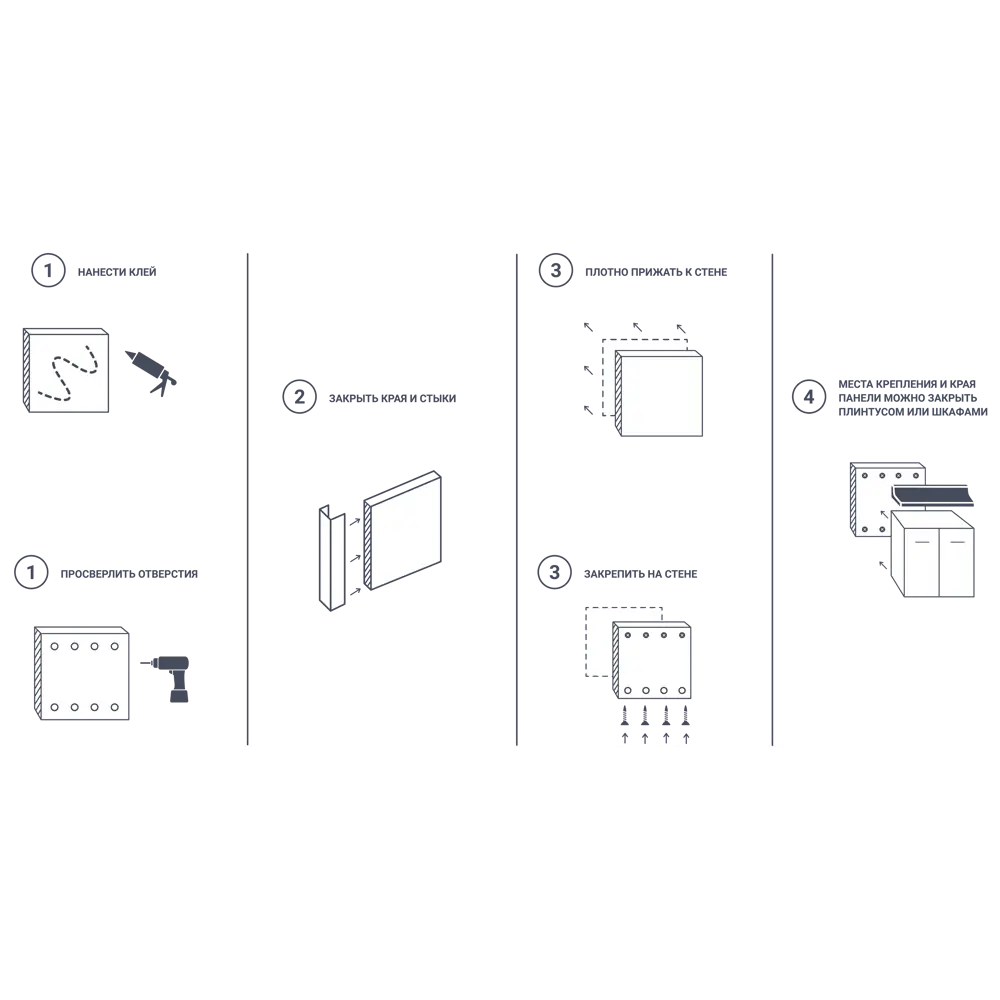 1 НАНЕСТИ КЛЕЙ

1 ПРОСВЕРЛИТЬ ОТВЕРСТИЯ

2 ЗАКРЫТЬ КРАЯ И СТЫКИ

3 ПЛОТНО ПРИЖАТЬ К СТЕНЕ

3 ЗАКРЕПИТЬ НА СТЕНЕ

4 МЕСТА КРЕПЛЕНИЯ И КРАЯ ПАНЕЛИ МОЖНО ЗАКРЫТЬ ПЛИНТУСОМ ИЛИ ШКАФАМИ