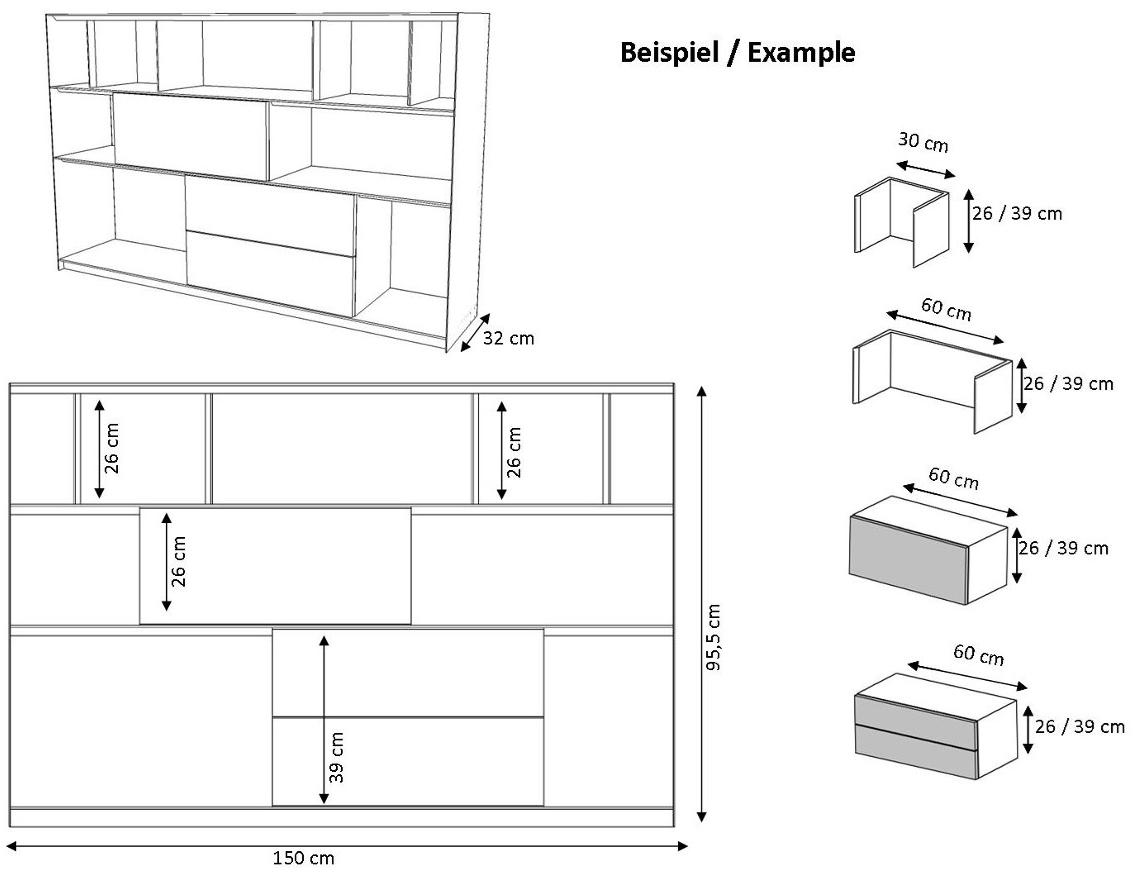 Beispiel / Example

32 cm

26 cm

26 cm

26 cm

39 cm

95,5 cm

150 cm

30 cm

26 / 39 cm

60 cm

26 / 39 cm

60 cm

26 / 39 cm

60 cm

26 / 39 cm